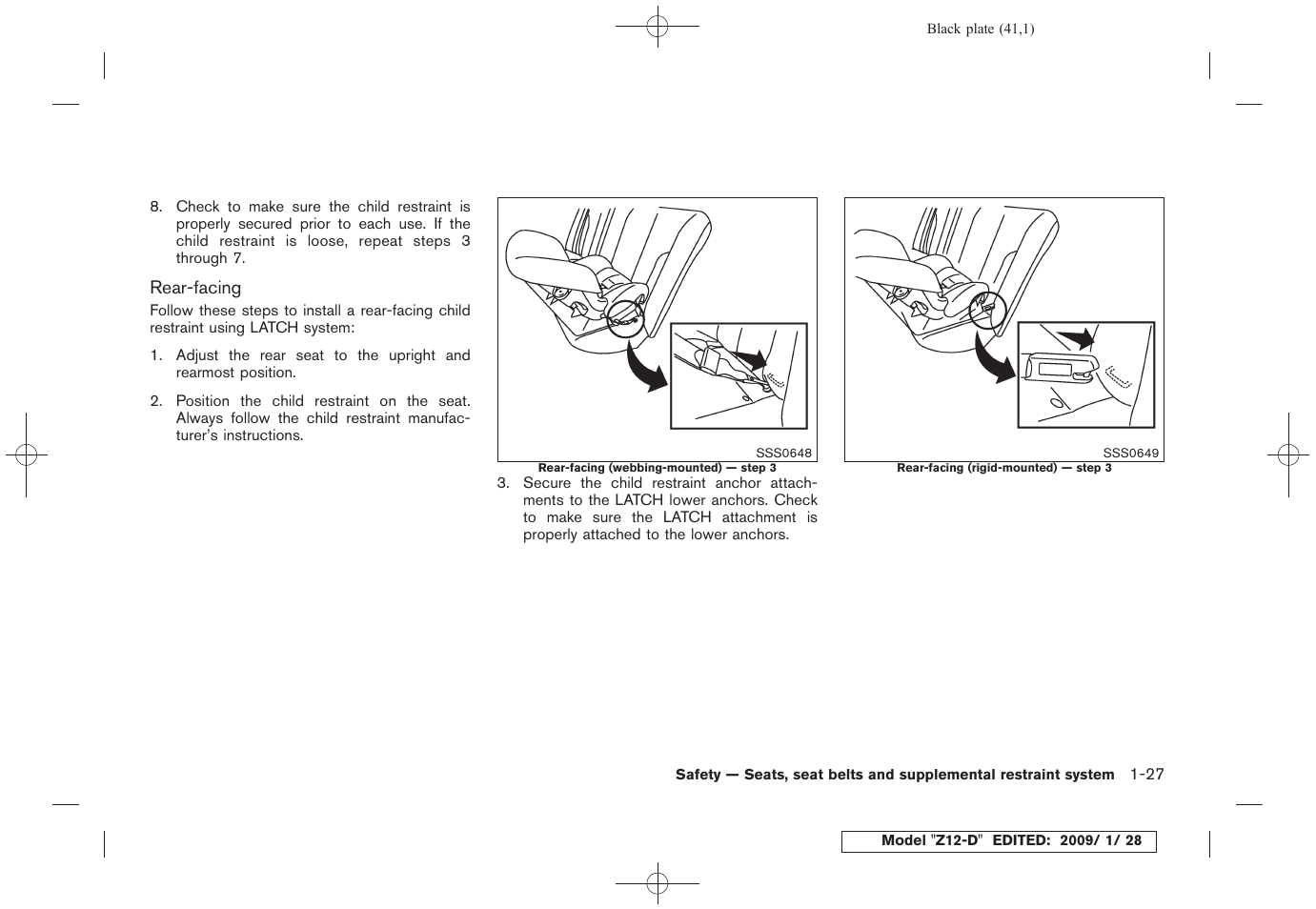 Black plate (41,1)

8. Check to make sure the child restraint is properly secured prior to each use. If the child restraint is loose, repeat steps 3 through 7.

Rear-facing

Follow these steps to install a rear-facing child restraint using LATCH system:

1. Adjust the rear seat to the upright and rearmost position.

2. Position the child restraint on the seat. Always follow the child restraint manufacturer's instructions.

SSS0648

Rear-facing (webbing-mounted) — step 3

3. Secure the child restraint anchor attachments to the LATCH lower anchors. Check to make sure the LATCH attachment is properly attached to the lower anchors.

SSS0649

Rear-facing (rigid-mounted) — step 3

Safety — Seats, seat belts and supplemental restraint system 1-27

Model "Z12-D" EDITED: 2009/ 1/ 28