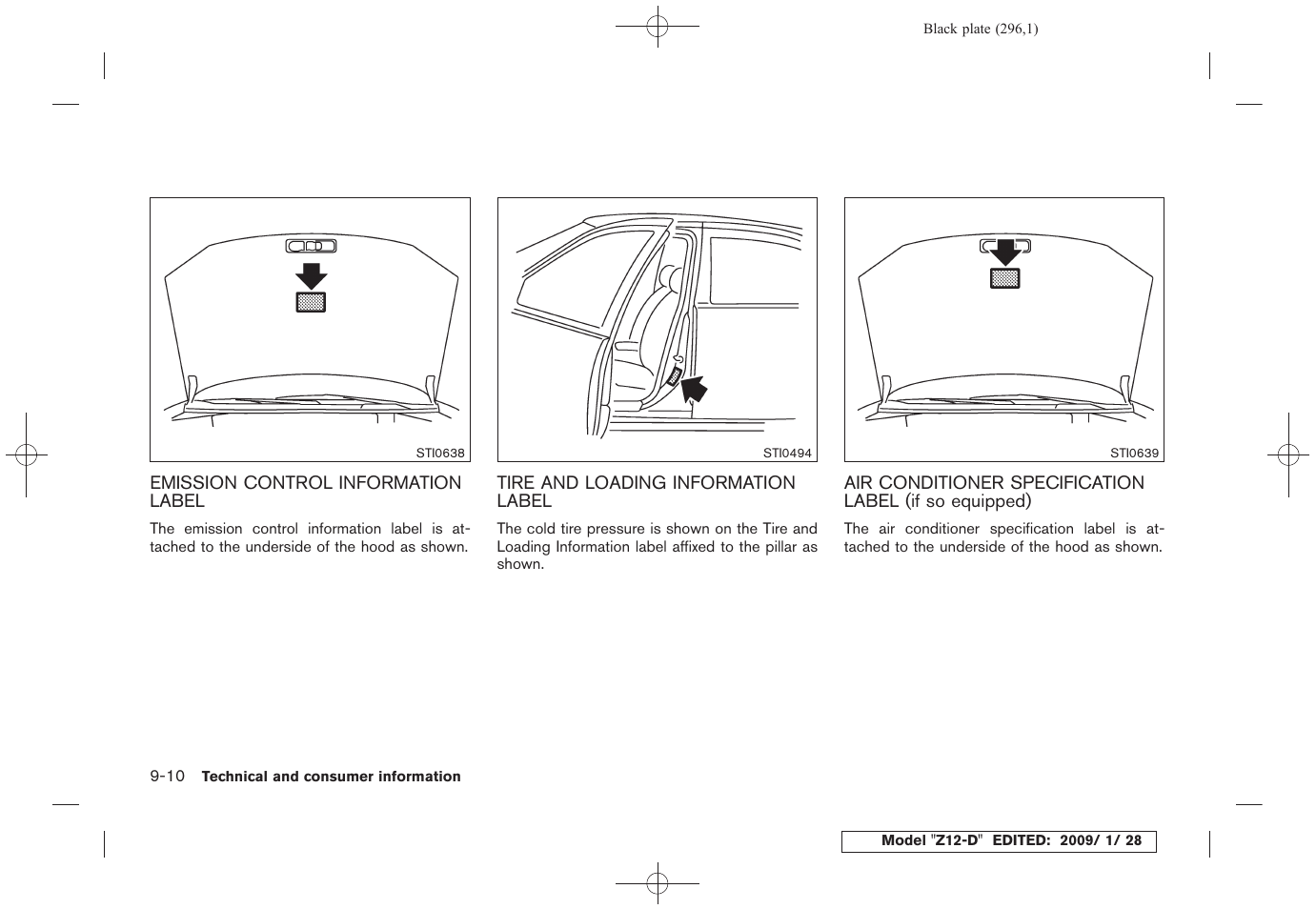 Black plate (296,1)

STI0638

EMISSION CONTROL INFORMATION LABEL

The emission control information label is attached to the underside of the hood as shown.

STI0494

TIRE AND LOADING INFORMATION LABEL

The cold tire pressure is shown on the Tire and Loading Information label affixed to the pillar as shown.

STI0639

AIR CONDITIONER SPECIFICATION LABEL (if so equipped)

The air conditioner specification label is attached to the underside of the hood as shown.

9-10 Technical and consumer information

Model "Z12-D" EDITED: 2009/ 1/ 28