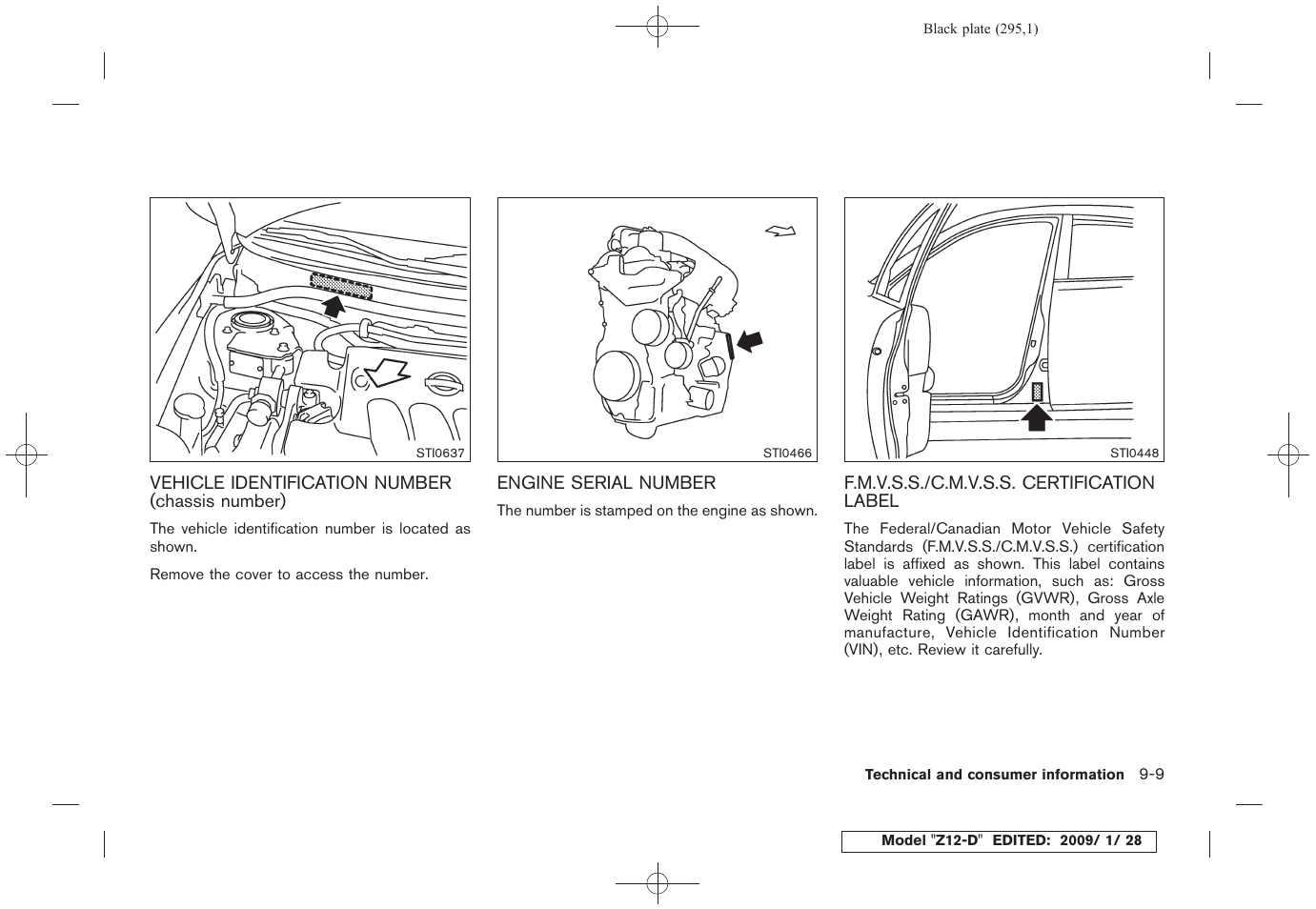 Black plate (295,1)

STI0637

VEHICLE IDENTIFICATION NUMBER (chassis number)

The vehicle identification number is located as shown.

Remove the cover to access the number.

STI0466

ENGINE SERIAL NUMBER

The number is stamped on the engine as shown.

STI0448

F.M.V.S.S./C.M.V.S.S. CERTIFICATION LABEL

The Federal/Canadian Motor Vehicle Safety Standards (F.M.V.S.S./C.M.V.S.S.) certification label is affixed as shown. This label contains valuable vehicle information, such as: Gross Vehicle Weight Ratings (GVWR), Gross Axle Weight Rating (GAWR), month and year of manufacture, Vehicle Identification Number (VIN), etc. Review it carefully.

Technical and consumer information 9-9

Model "Z12-D" EDITED: 2009/ 1/ 28