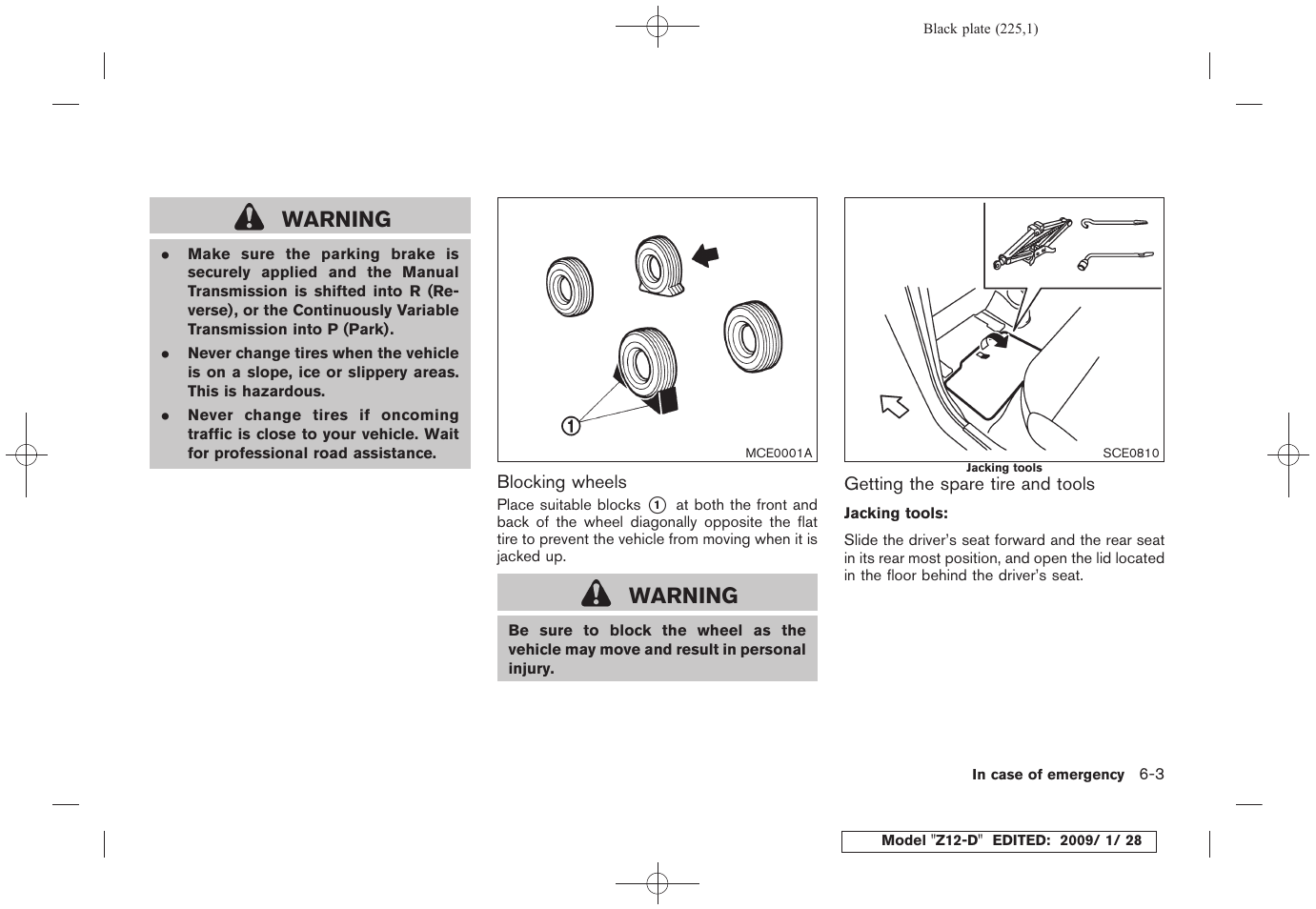 Black plate (225,1)

WARNING

- Make sure the parking brake is securely applied and the Manual Transmission is shifted into R (Reverse), or the Continuously Variable Transmission into P (Park).
- Never change tires when the vehicle is on a slope, ice or slippery areas. This is hazardous.
- Never change tires if oncoming traffic is close to your vehicle. Wait for professional road assistance.

1

MCE0001A

Blocking wheels

Place suitable blocks 1 at both the front and back of the wheel diagonally opposite the flat tire to prevent the vehicle from moving when it is jacked up.

WARNING

Be sure to block the wheel as the vehicle may move and result in personal injury.

SCE0810

Jacking tools

Getting the spare tire and tools

Jacking tools:

Slide the driver's seat forward and the rear seat in its rear most position, and open the lid located in the floor behind the driver's seat.

In case of emergency 6-3

Model "Z12-D" EDITED: 2009/ 1/ 28