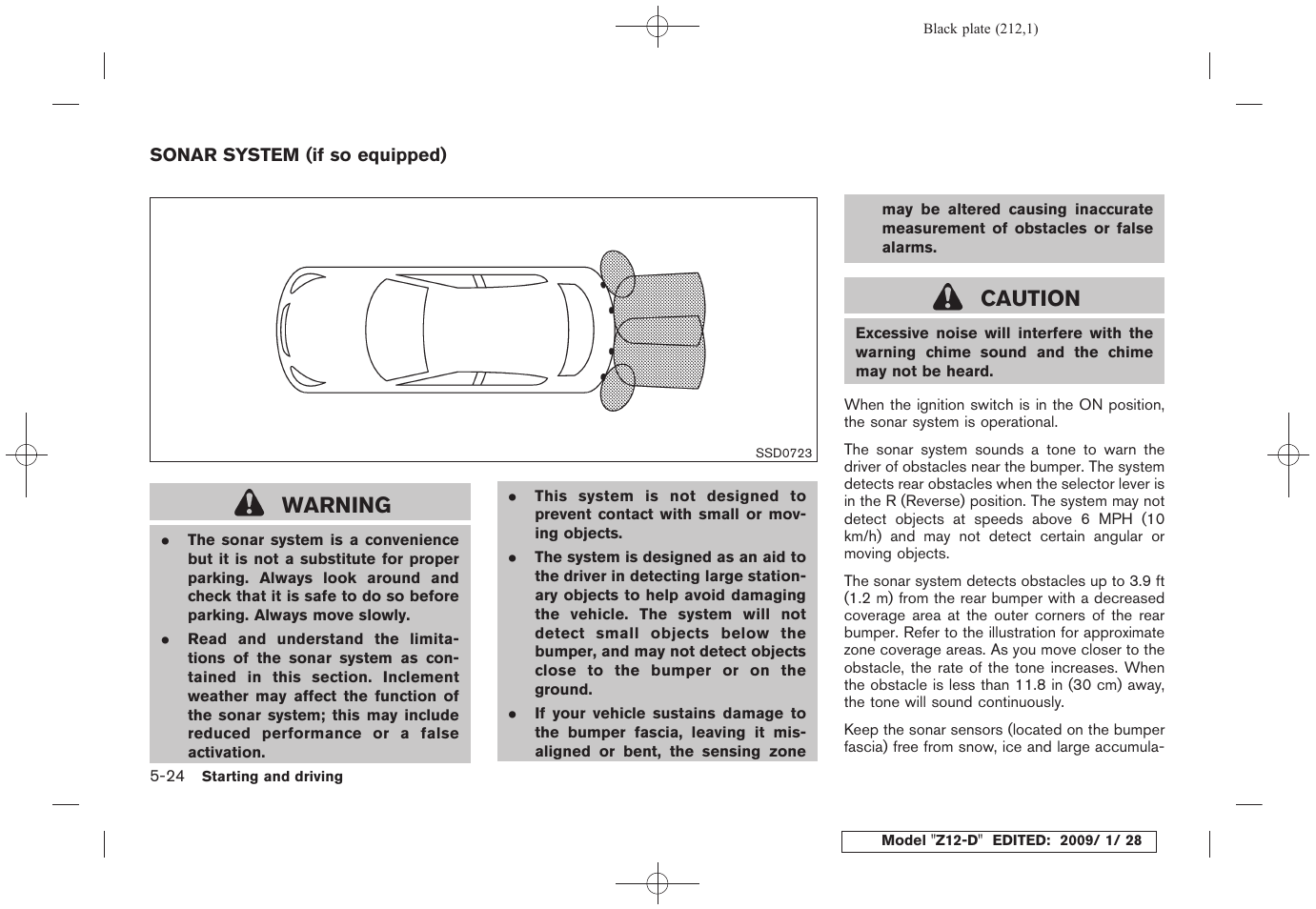 Black plate (212,1)

SONAR SYSTEM (if so equipped)

SSD0723

WARNING

- The sonar system is a convenience but it is not a substitute for proper parking. Always look around and check that it is safe to do so before parking. Always move slowly.
- Read and understand the limitations of the sonar system as contained in this section. Inclement weather may affect the function of the sonar system; this may include reduced performance or a false activation.

- This system is not designed to prevent contact with small or moving objects.
- The system is designed as an aid to the driver in detecting large stationary objects to help avoid damaging the vehicle. The system will not detect small objects below the bumper, and may not detect objects close to the bumper or on the ground.
- If your vehicle sustains damage to the bumper fascia, leaving it misaligned or bent, the sensing zone may be altered causing inaccurate measurement of obstacles or false alarms.

CAUTION

Excessive noise will interfere with the warning chime sound and the chime may not be heard.

When the ignition switch is in the ON position, the sonar system is operational.

The sonar system sounds a tone to warn the driver of obstacles near the bumper. The system detects rear obstacles when the selector lever is in the R (Reverse) position. The system may not detect objects at speeds above 6 MPH (10 km/h) and may not detect certain angular or moving objects.

The sonar system detects obstacles up to 3.9 ft (1.2 m) from the rear bumper with a decreased coverage area at the outer corners of the rear bumper. Refer to the illustration for approximate zone coverage areas. As you move closer to the obstacle, the rate of the tone increases. When the obstacle is less than 11.8 in (30 cm) away, the tone will sound continuously.

Keep the sonar sensors (located on the bumper fascia) free from snow, ice and large accumula-

5-24 Starting and driving

Model "Z12-D" EDITED: 2009/ 1/ 28