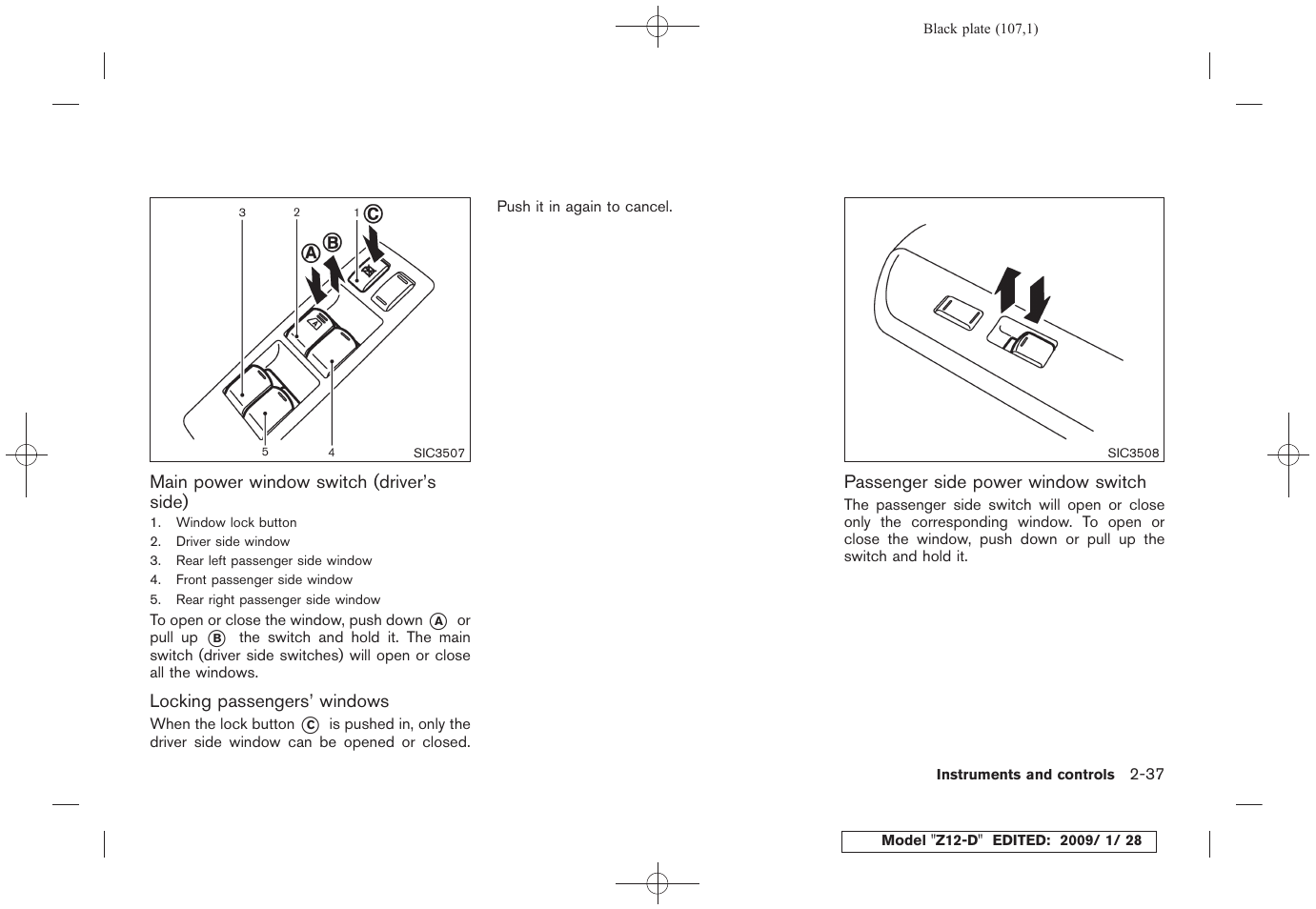 Black plate (107,1)

3 2 1 C A B 5 4 SIC3507

Main power window switch (driver's side)

1. Window lock button
2. Driver side window
3. Rear left passenger side window
4. Front passenger side window
5. Rear right passenger side window

To open or close the window, push down A or pull up B the switch and hold it. The main switch (driver side switches) will open or close all the windows.

Locking passengers' windows

When the lock button C is pushed in, only the driver side window can be opened or closed. Push it in again to cancel.

SIC3508

Passenger side power window switch

The passenger side switch will open or close only the corresponding window. To open or close the window, push down or pull up the switch and hold it.

Instruments and controls 2-37

Model "Z12-D" EDITED: 2009/ 1/ 28