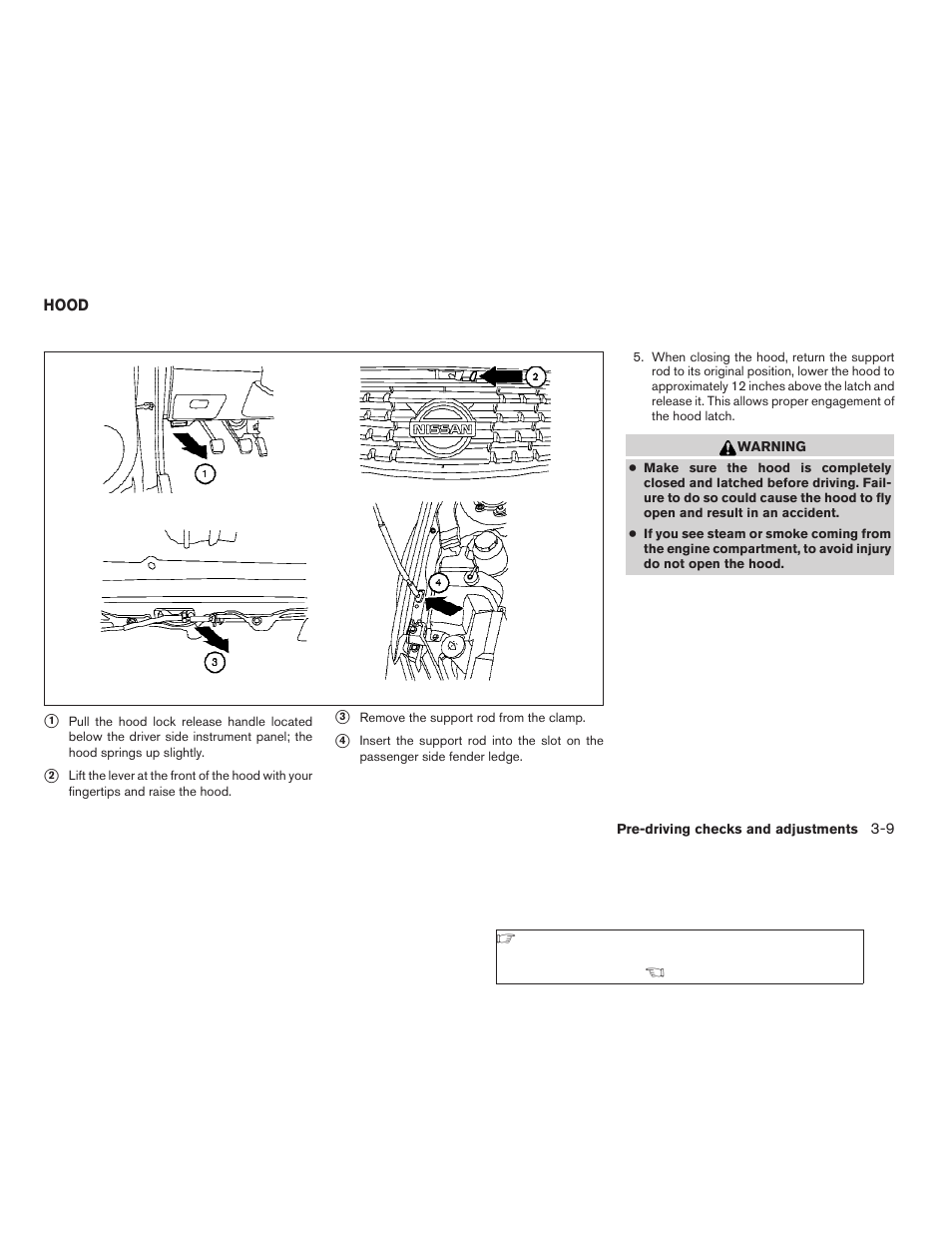 HOOD

1 2 NISSAN 3 4

1 Pull the hood lock release handle located below the driver side instrument panel; the hood springs up slightly.

2 Lift the lever at the front of the hood with your fingertips and raise the hood.

3 Remove the support rod from the clamp.

4 Insert the support rod into the slot on the passenger side fender ledge.

5. When closing the hood, return the support rod to its original position, lower the hood to approximately 12 inches above the latch and release it. This allows proper engagement of the hood latch.

WARNING

● Make sure the hood is completely closed and latched before driving. Failure to do so could cause the hood to fly open and result in an accident.

● If you see steam or smoke coming from the engine compartment, to avoid injury do not open the hood.

Pre-driving checks and adjustments 3-9