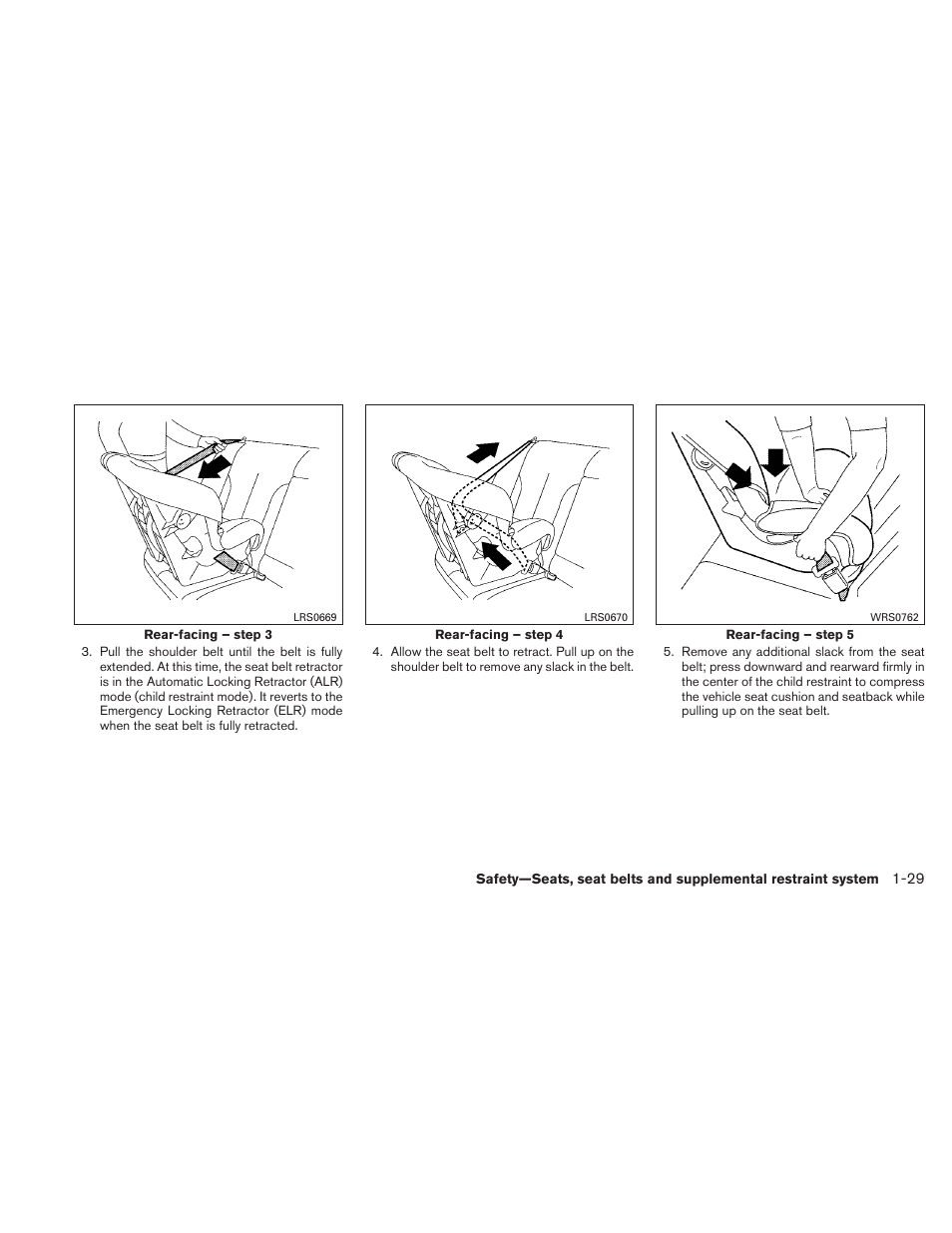 LRS0669

Rear-facing – step 3

3. Pull the shoulder belt until the belt is fully extended. At this time, the seat belt retractor is in the Automatic Locking Retractor (ALR) mode (child restraint mode). It reverts to the Emergency Locking Retractor (ELR) mode when the seat belt is fully retracted.

LRS0670

Rear-facing – step 4

4. Allow the seat belt to retract. Pull up on the shoulder belt to remove any slack in the belt.

WRS0762

Rear-facing – step 5

5. Remove any additional slack from the seat belt; press downward and rearward firmly in the center of the child restraint to compress the vehicle seat cushion and seatback while pulling up on the seat belt.

Safety—Seats, seat belts and supplemental restraint system 1-29