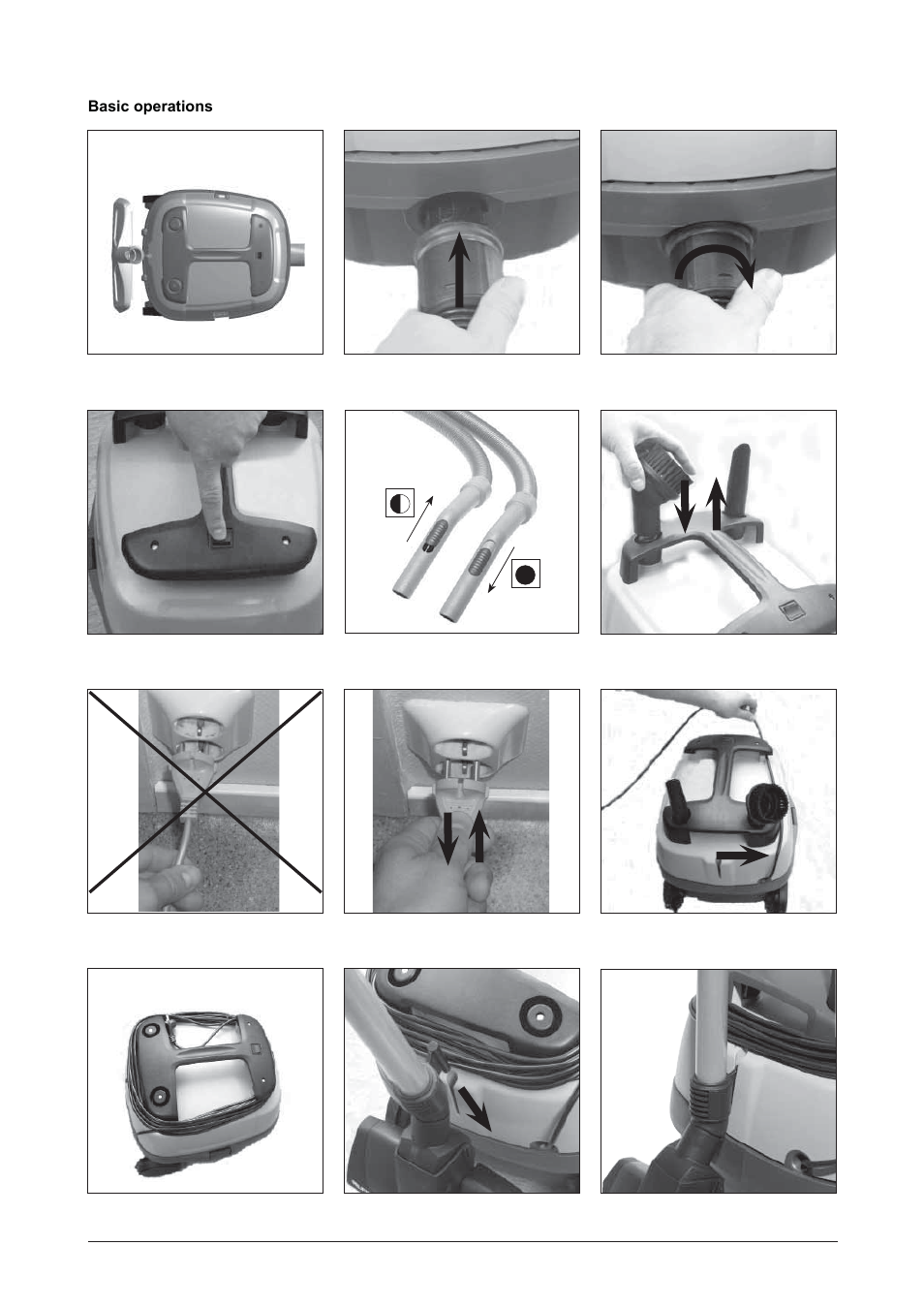 Basic operations