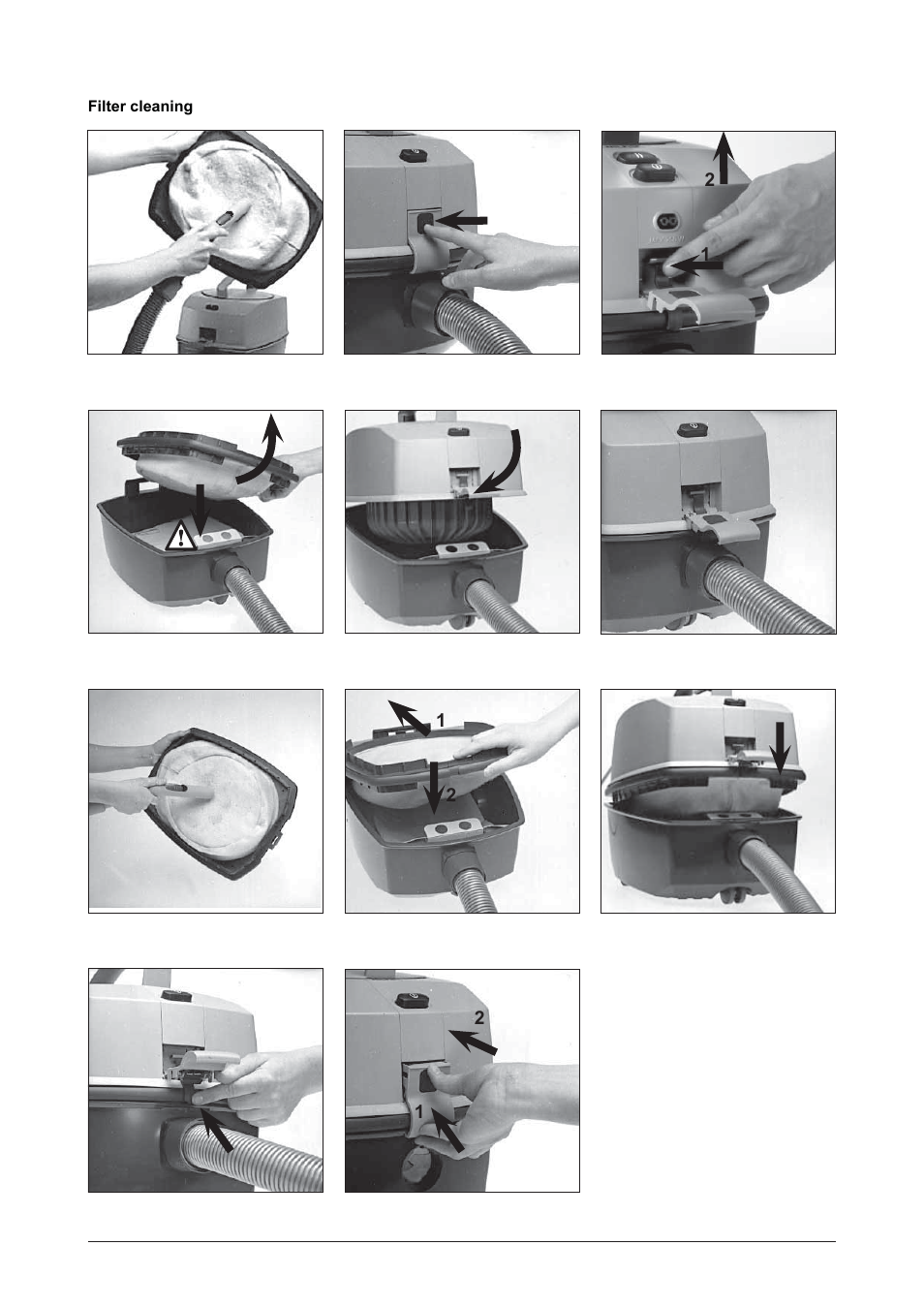 Filter cleaning

2

1

1

2

2

1