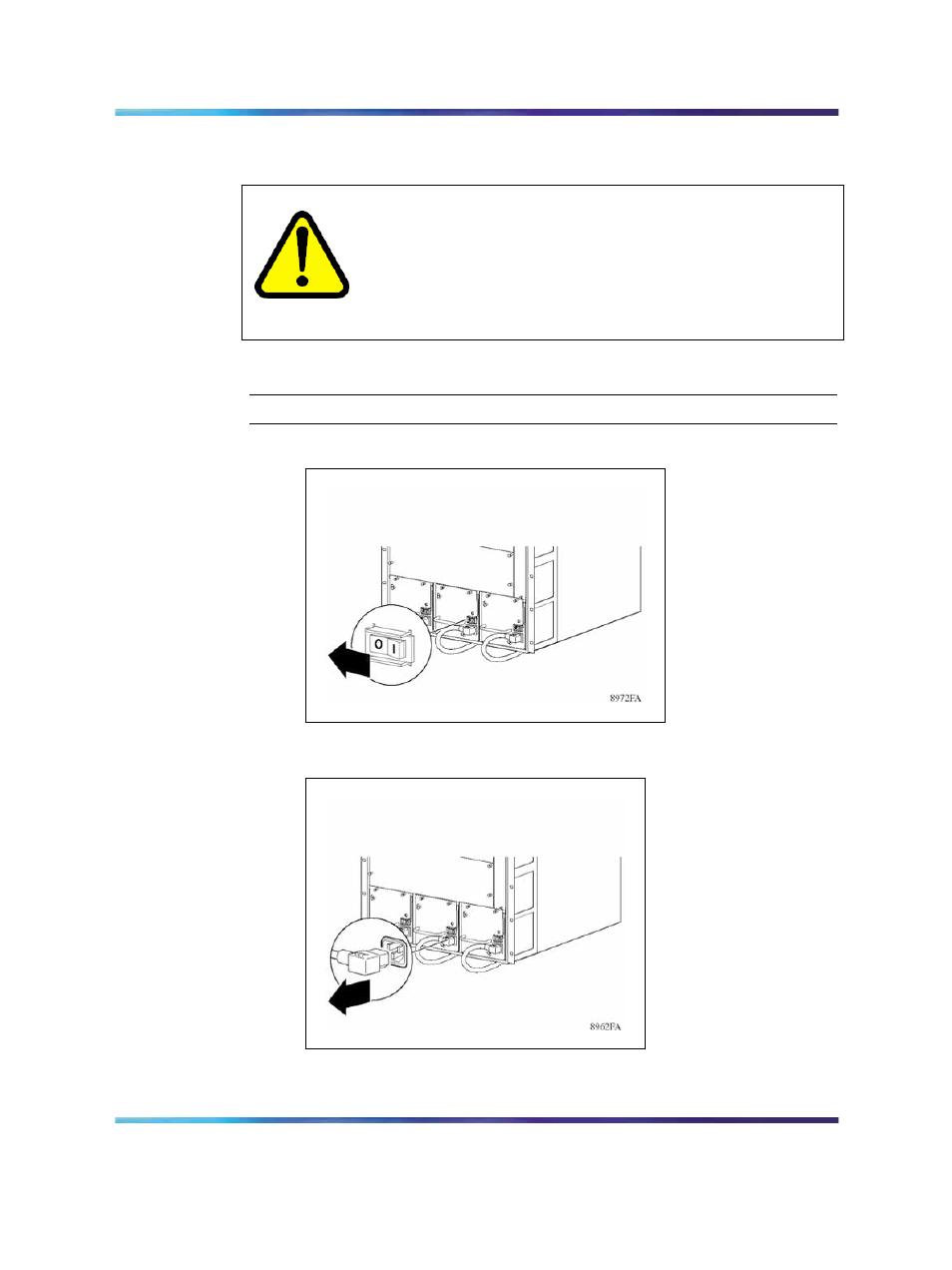 O I

8972FA

8962FA