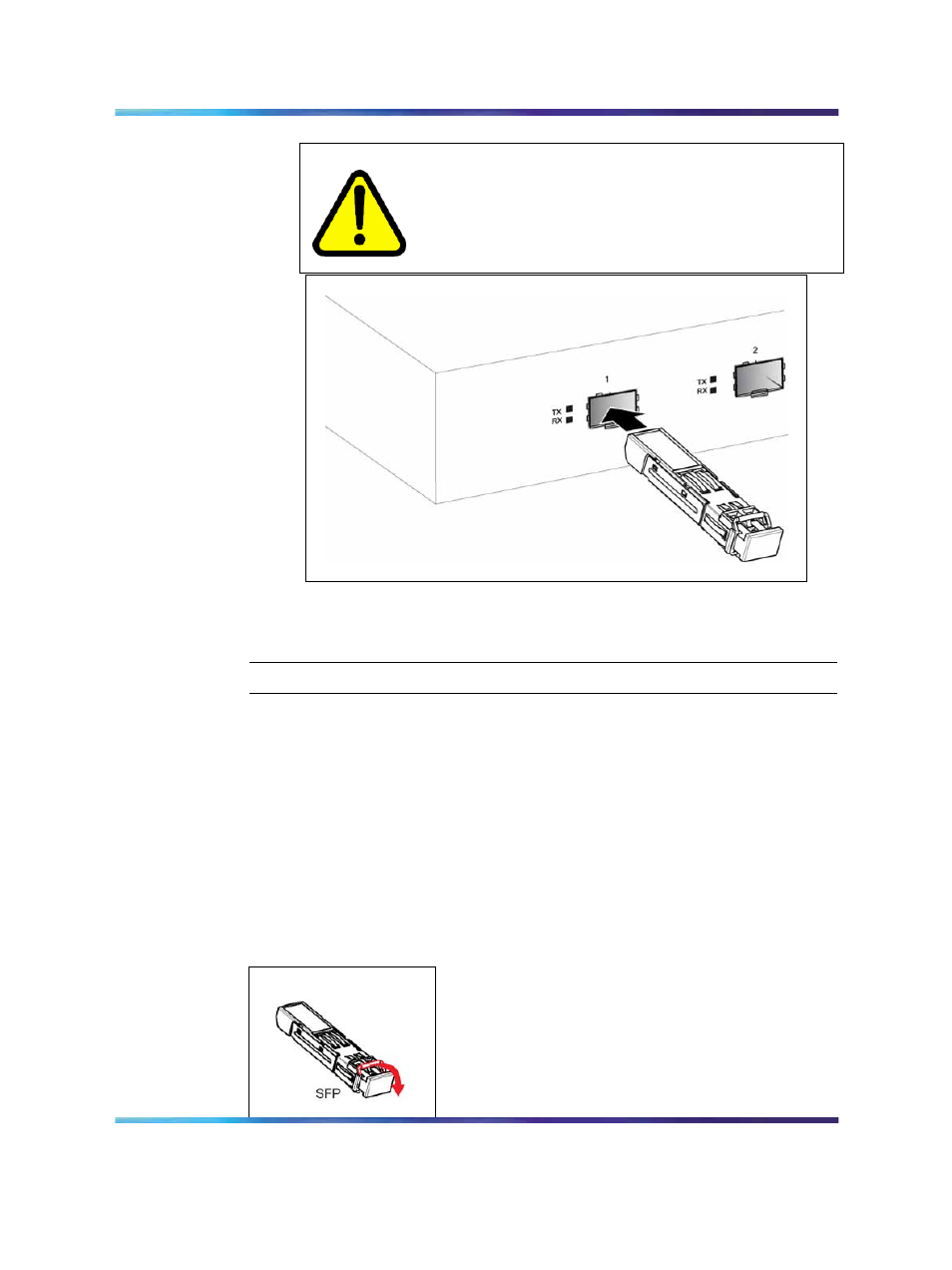 1

TX
RX

2

TX
RX

SFP