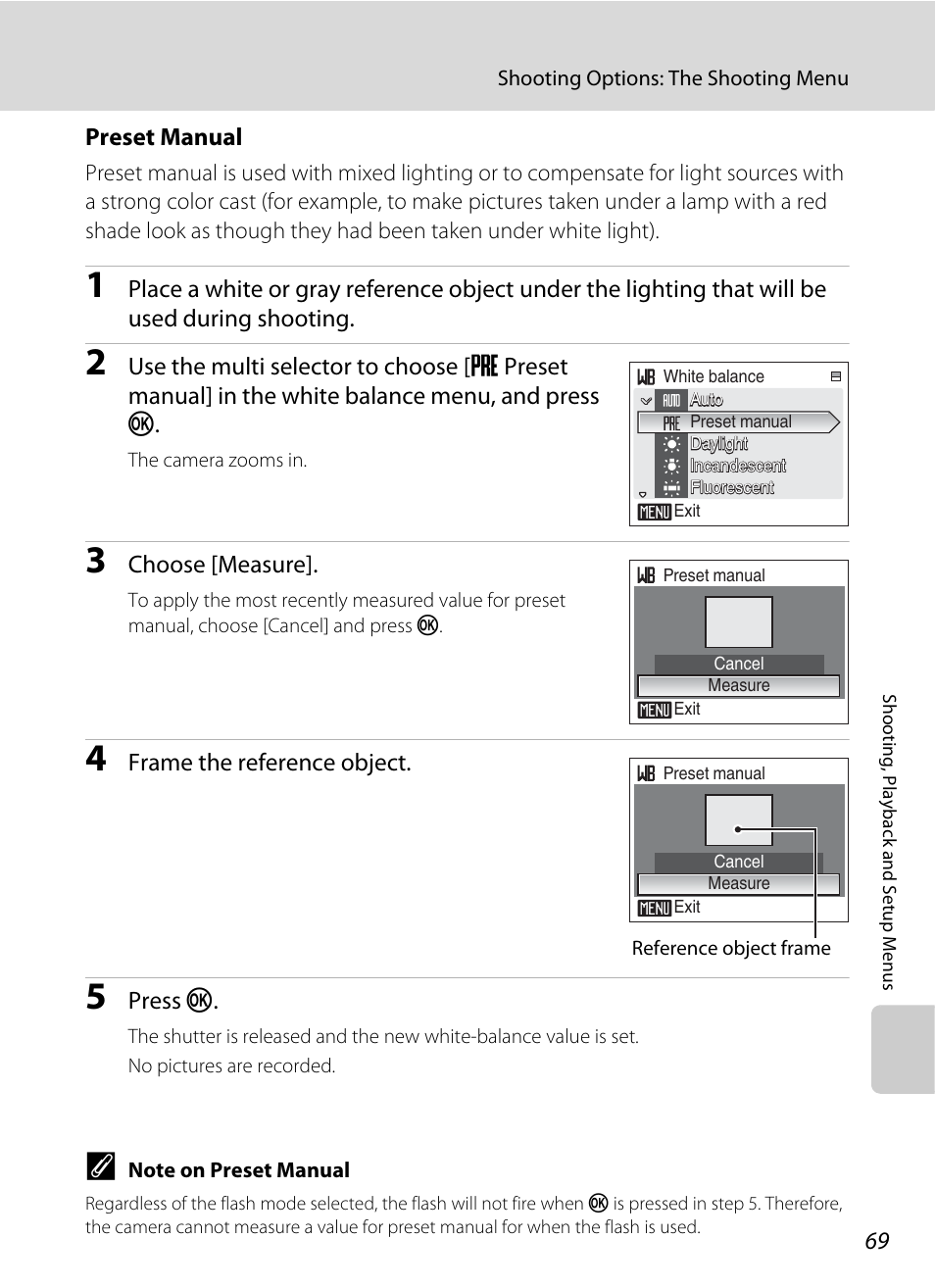 Shooting Options: The Shooting Menu

Preset Manual

Preset manual is used with mixed lighting or to compensate for light sources with a strong color cast (for example, to make pictures taken under a lamp with a red shade look as though they had been taken under white light).

1 Place a white or gray reference object under the lighting that will be used during shooting.

2 Use the multi selector to choose [PRE Preset manual] in the white balance menu, and press OK.

The camera zooms in.

WB White balance
AUTO Auto
PRE Preset manual
Daylight
Incandescent
Fluorescent
MENU Exit

3 Choose [Measure].

To apply the most recently measured value for preset manual, choose [Cancel] and press OK.

WB Preset manual
Cancel
Measure
MENU Exit

4 Frame the reference object.

WB Preset manual
Cancel
Measure
MENU Exit

Reference object frame

5 Press OK.

The shutter is released and the new white-balance value is set.

No pictures are recorded.

Note on Preset Manual

Regardless of the flash mode selected, the flash will not fire when OK is pressed in step 5. Therefore, the camera cannot measure a value for preset manual for when the flash is used.

Shooting, Playback and Setup Menus

69