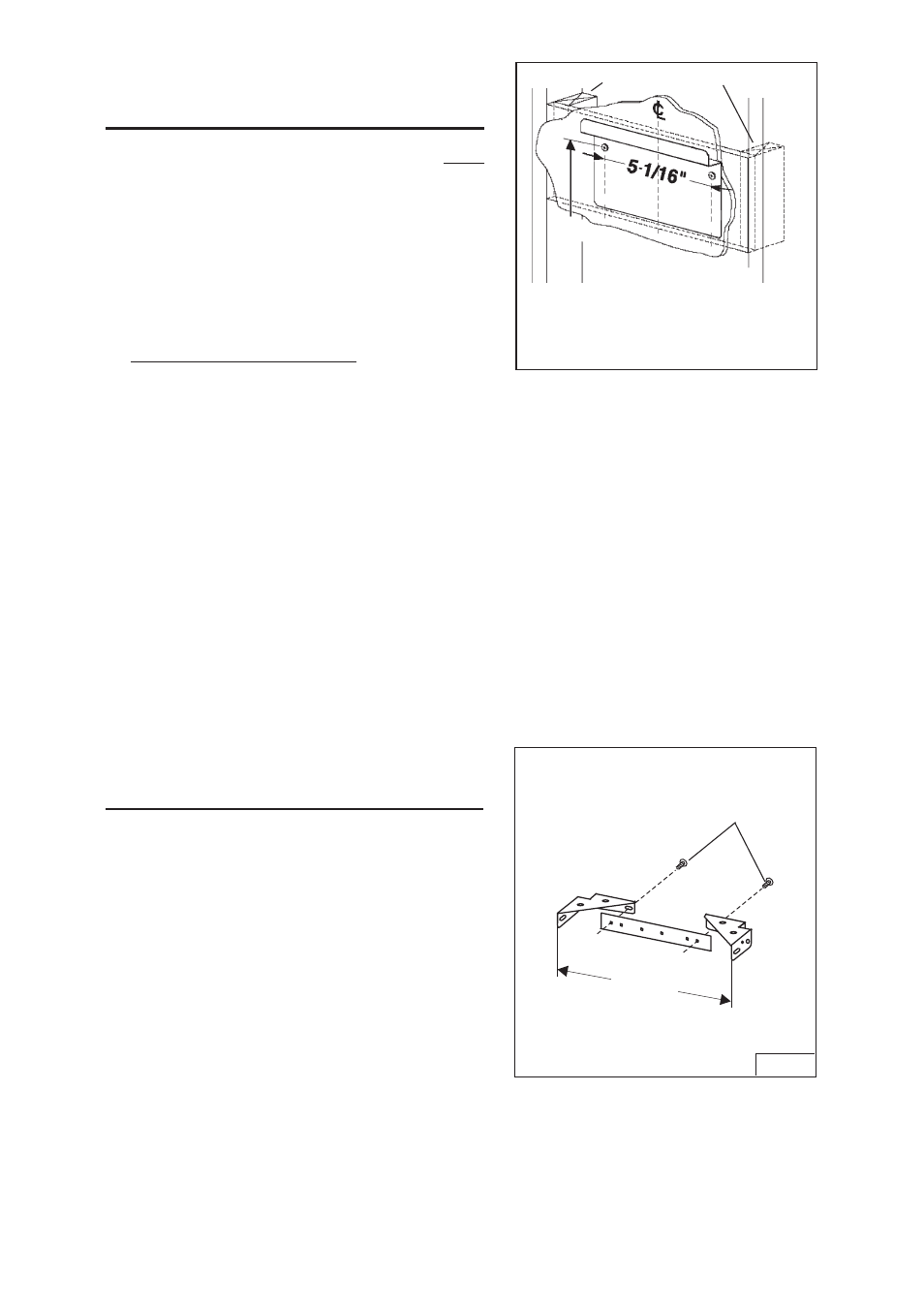 ℄

5-1/16"