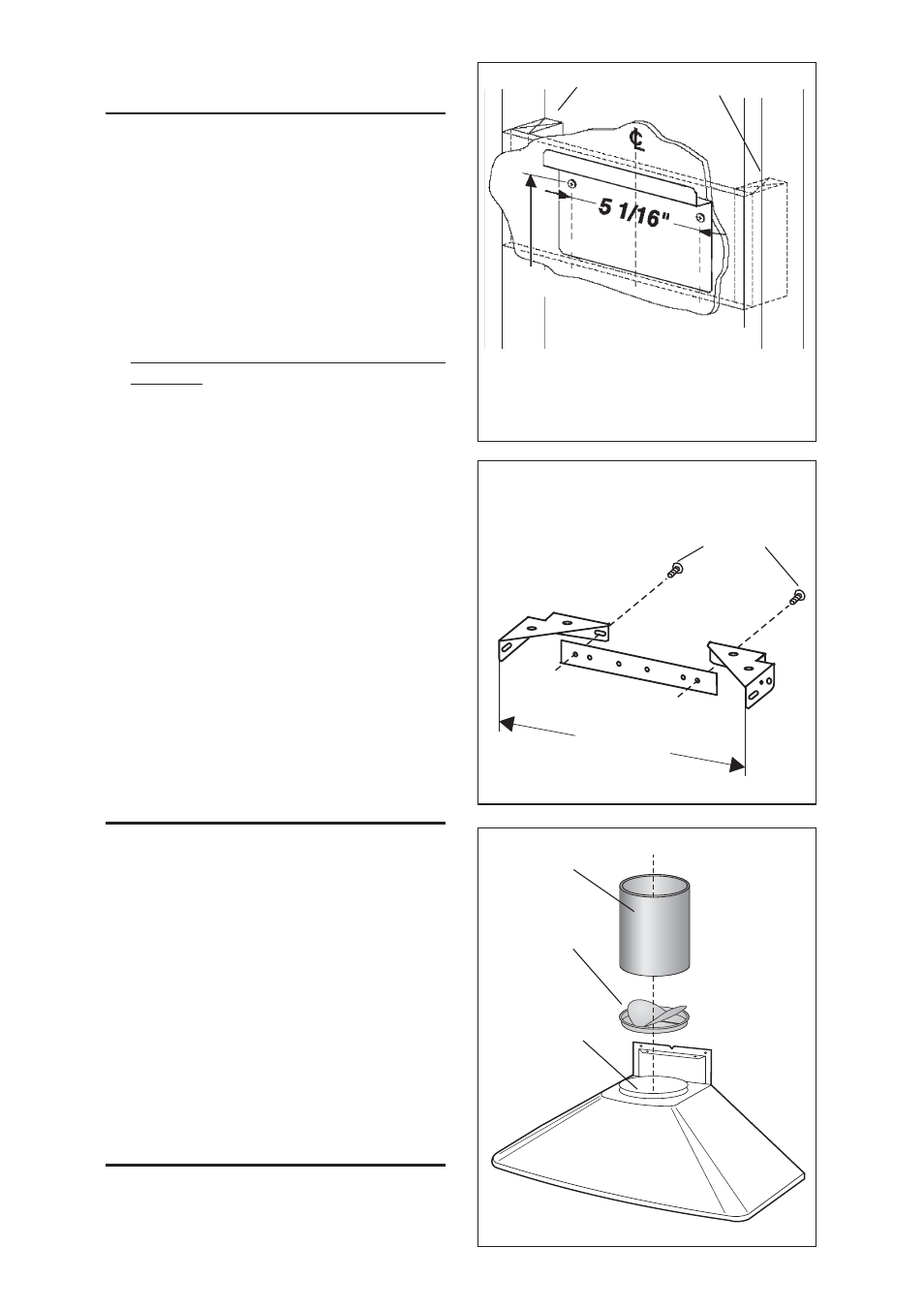 ℄

5 1/16"