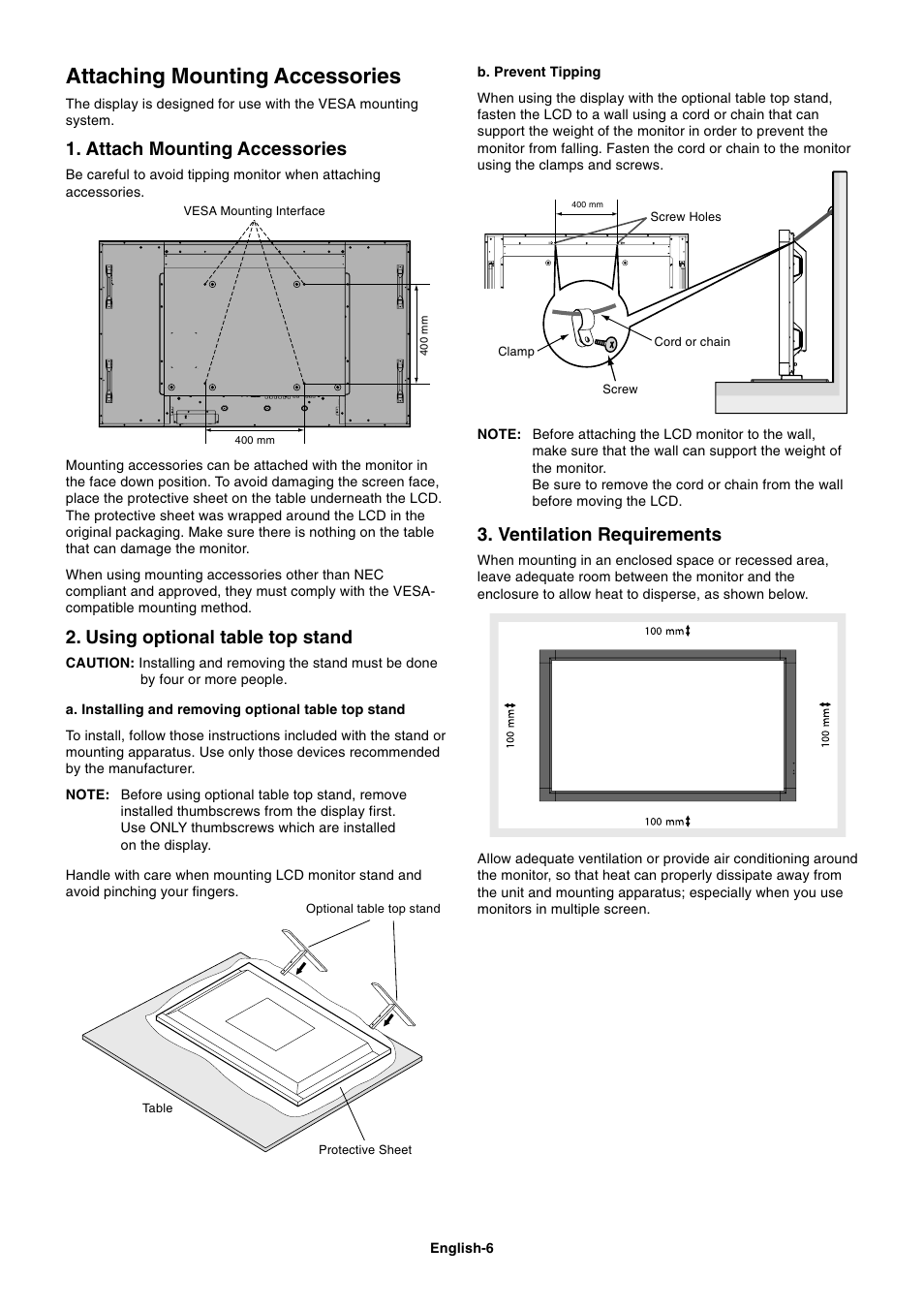 Attaching Mounting Accessories

The display is designed for use with the VESA mounting system.

1. Attach Mounting Accessories

Be careful to avoid tipping monitor when attaching accessories.

VESA Mounting Interface

400 mm

400 mm

Mounting accessories can be attached with the monitor in the face down position. To avoid damaging the screen face, place the protective sheet on the table underneath the LCD. The protective sheet was wrapped around the LCD in the original packaging. Make sure there is nothing on the table that can damage the monitor.

When using mounting accessories other than NEC compliant and approved, they must comply with the VESA-compatible mounting method.

2. Using optional table top stand

CAUTION: Installing and removing the stand must be done by four or more people.

a. Installing and removing optional table top stand

To install, follow those instructions included with the stand or mounting apparatus. Use only those devices recommended by the manufacturer.

NOTE: Before using optional table top stand, remove installed thumbscrews from the display first. Use ONLY thumbscrews which are installed on the display.

Handle with care when mounting LCD monitor stand and avoid pinching your fingers.

Optional table top stand

Table

Protective Sheet

b. Prevent Tipping

When using the display with the optional table top stand, fasten the LCD to a wall using a cord or chain that can support the weight of the monitor in order to prevent the monitor from falling. Fasten the cord or chain to the monitor using the clamps and screws.

400 mm

Screw Holes

Clamp

Cord or chain

Screw

NOTE: Before attaching the LCD monitor to the wall, make sure that the wall can support the weight of the monitor.
Be sure to remove the cord or chain from the wall before moving the LCD.

3. Ventilation Requirements

When mounting in an enclosed space or recessed area, leave adequate room between the monitor and the enclosure to allow heat to disperse, as shown below.

100 mm

100 mm

100 mm

100 mm

Allow adequate ventilation or provide air conditioning around the monitor, so that heat can properly dissipate away from the unit and mounting apparatus; especially when you use monitors in multiple screen.

English-6