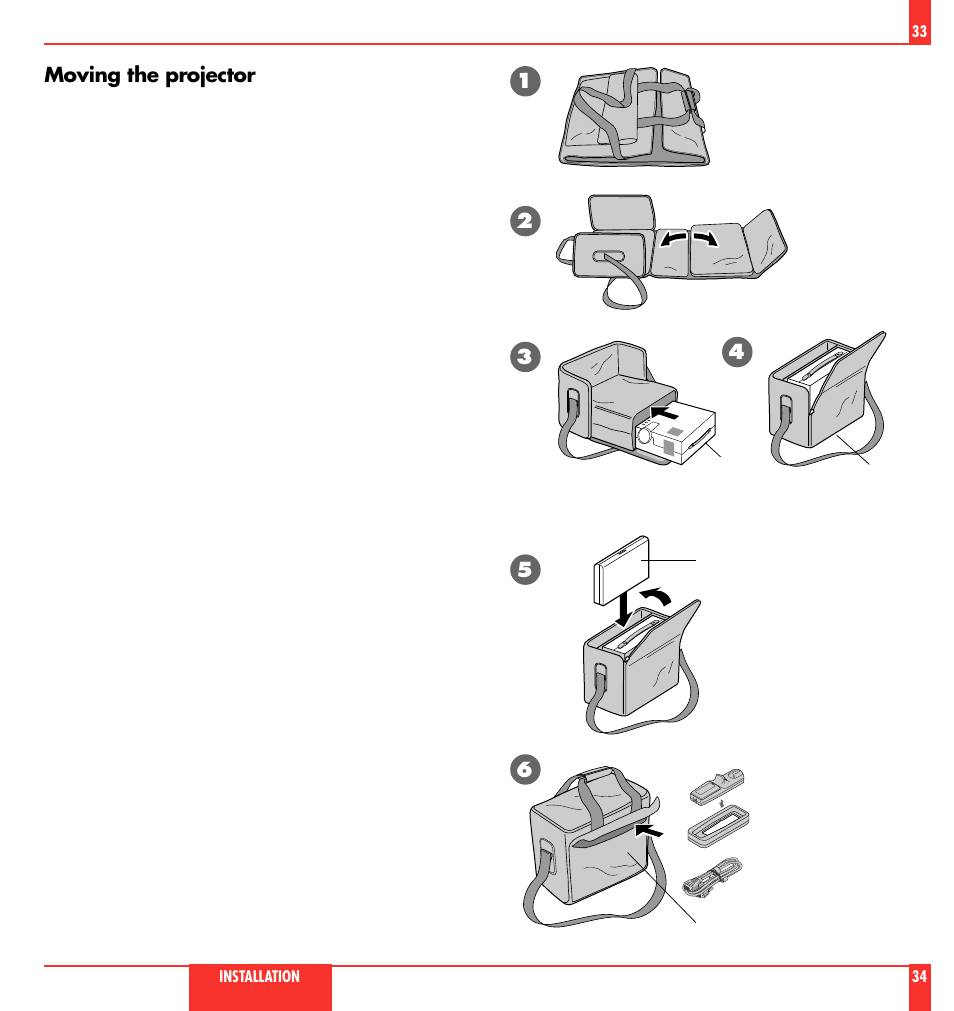 33

Moving the projector

1

2

3

4

5

6

INSTALLATION

34