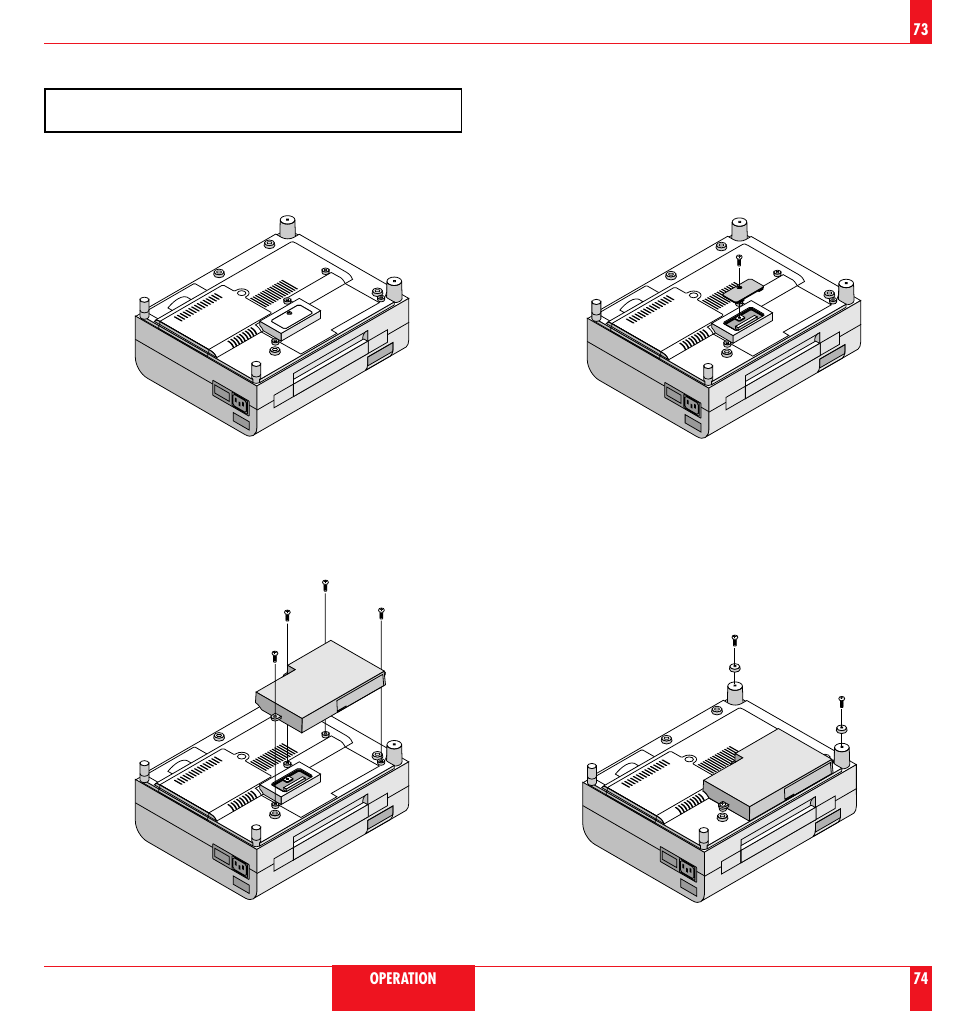 73

OPERATION

74