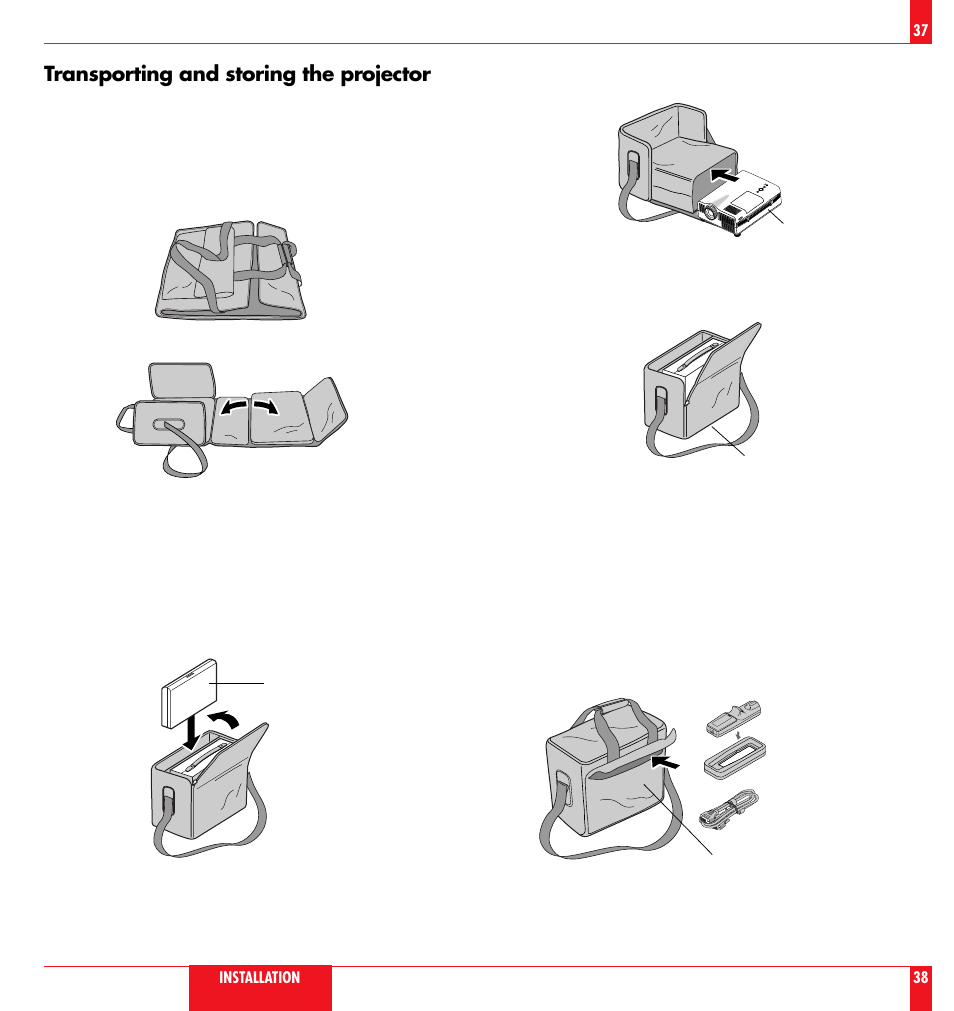 37

Transporting and storing the projector

INSTALLATION

38