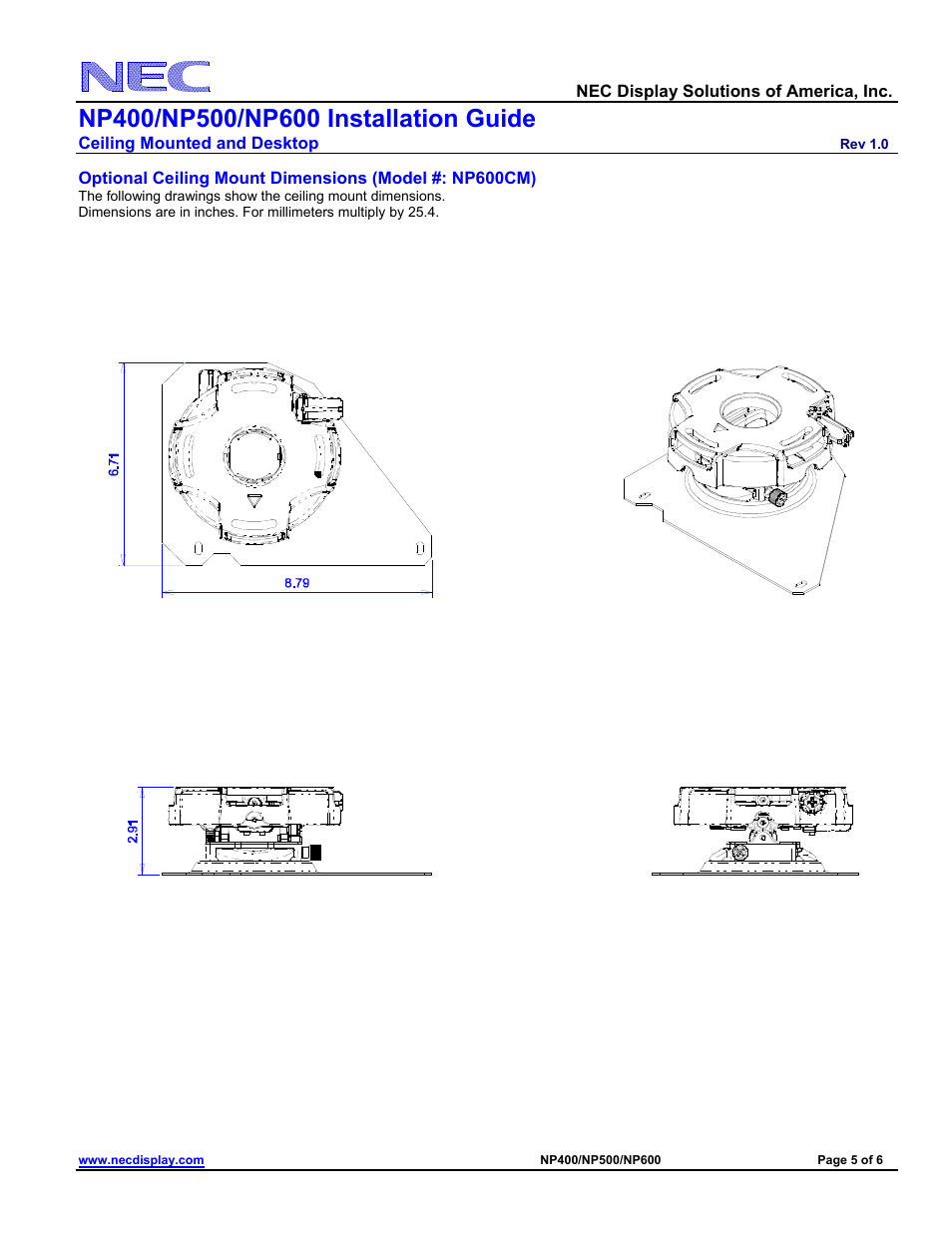 NEC

NEC Display Solutions of America, Inc.

NP400/NP500/NP600 Installation Guide
Ceiling Mounted and Desktop

Rev 1.0

Optional Ceiling Mount Dimensions (Model #: NP600CM)
The following drawings show the ceiling mount dimensions.
Dimensions are in inches. For millimeters multiply by 25.4.

6.71

8.79

2.91

www.necdisplay.com NP400/NP500/NP600 Page 5 of 6