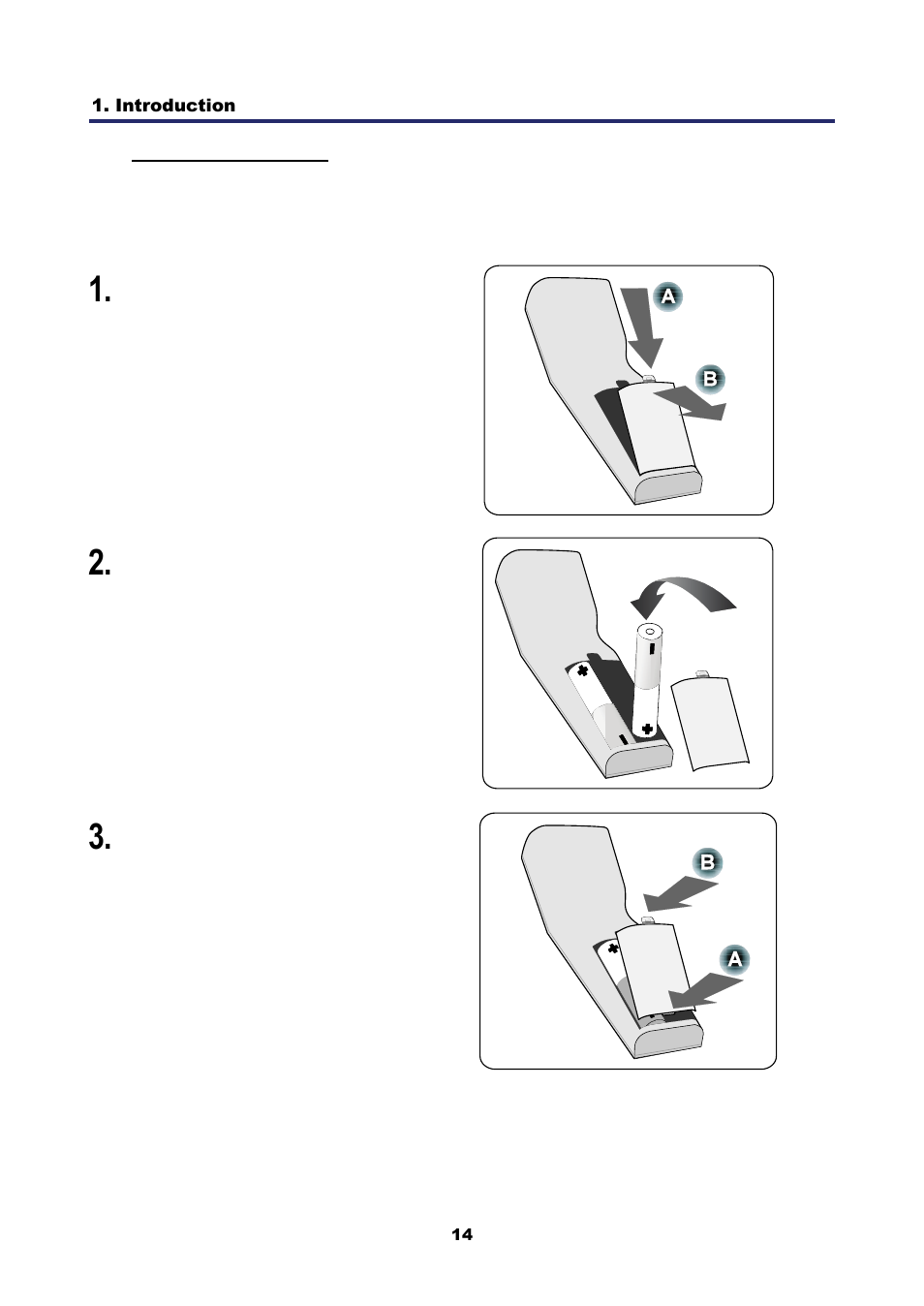 1. Introduction

1.

A

B

2.

3.

B

A

14