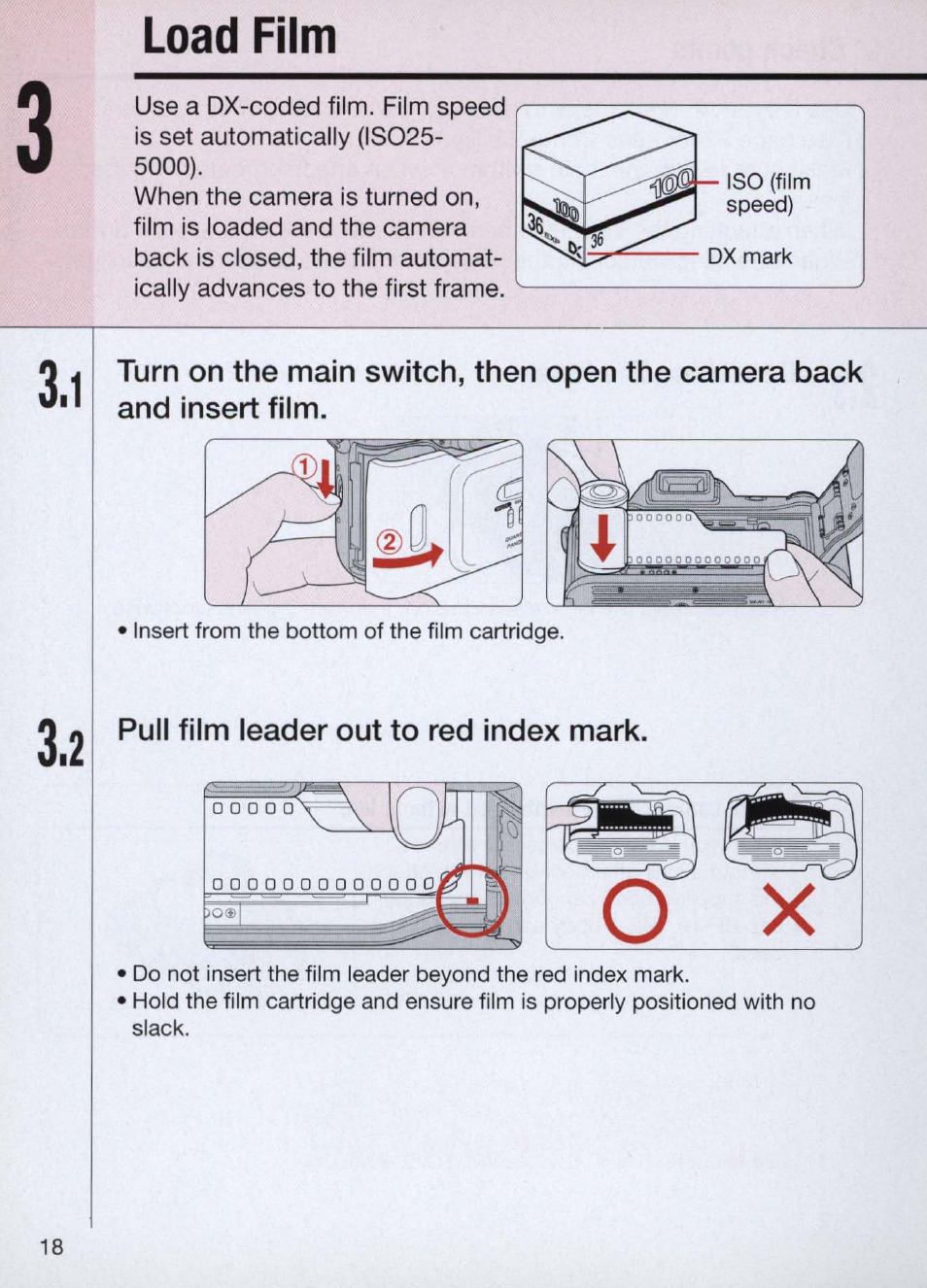 3

Load Film

Use a DX-coded film. Film speed is set automatically (ISO25-5000).
When the camera is turned on, film is loaded and the camera back is closed, the film automatically advances to the first frame.

100
100
36 EXP
DX
36
ISO (film speed)
DX mark

3.1

Turn on the main switch, then open the camera back and insert film.

①
②

• Insert from the bottom of the film cartridge.

3.2

Pull film leader out to red index mark.

• Do not insert the film leader beyond the red index mark.
• Hold the film cartridge and ensure film is properly positioned with no slack.

18