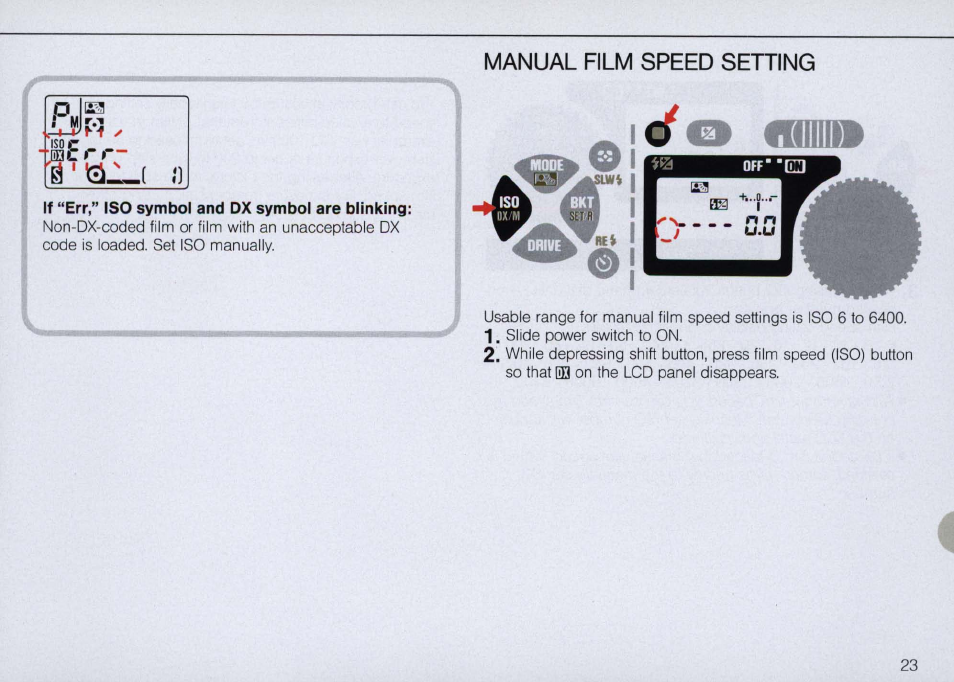 MANUAL FILM SPEED SETTING

P M
ISO DX Err
S

If "Err," ISO symbol and DX symbol are blinking:
Non-DX-coded film or film with an unacceptable DX code is loaded. Set ISO manually.

MODE
ISO DX/M
BKT SET/R
DRIVE
SLW
RE
OFF ON
0.0

Usable range for manual film speed settings is ISO 6 to 6400.
1. Slide power switch to ON.
2. While depressing shift button, press film speed (ISO) button so that DX on the LCD panel disappears.

23