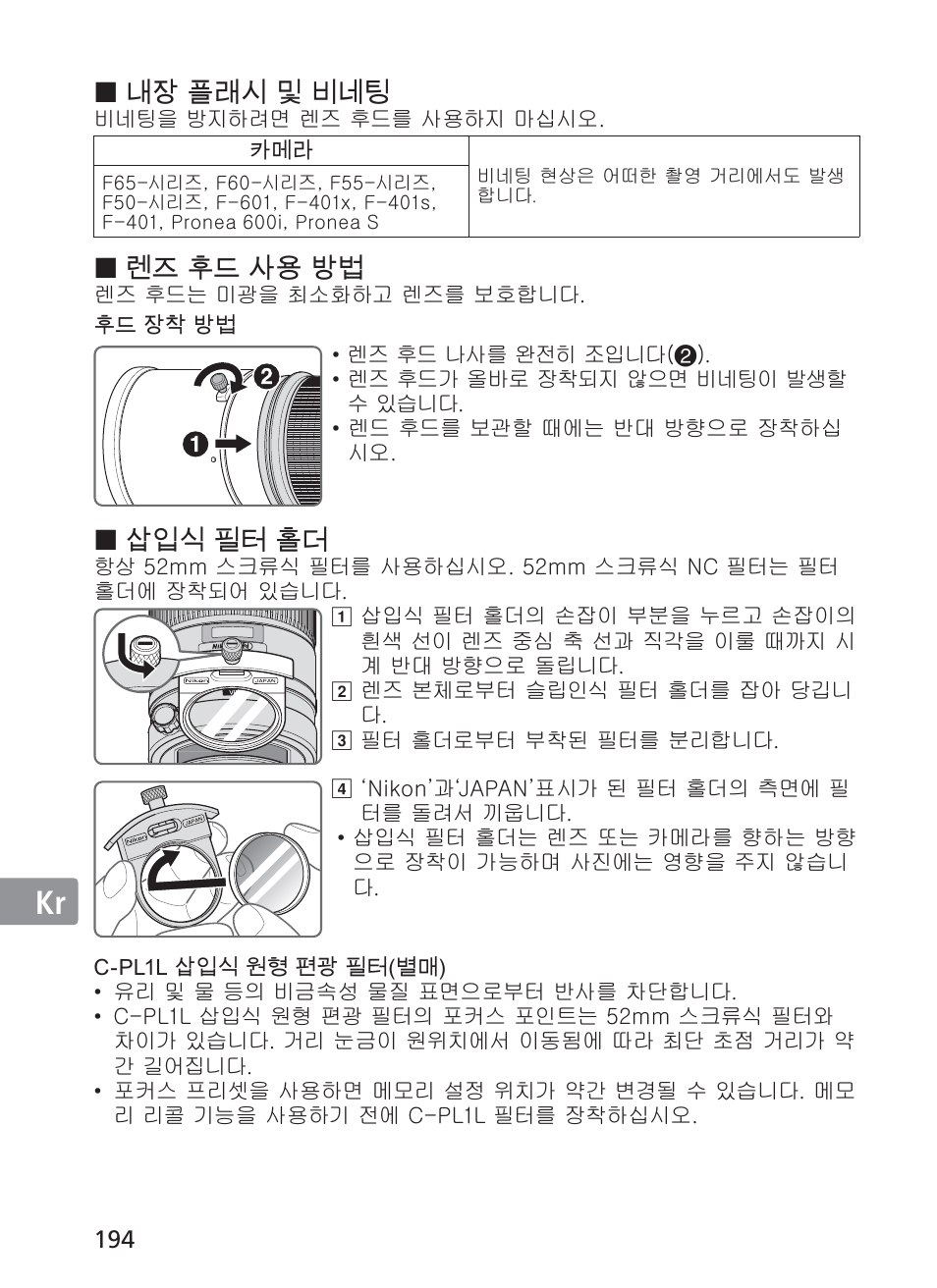 ■ 내장 플래시 및 비네팅
비네팅을 방지하려면 렌즈 후드를 사용하지 마십시오.

| 카메라 | |
|---|---|
| F65-시리즈, F60-시리즈, F55-시리즈, F50-시리즈, F-601, F-401x, F-401s, F-401, Pronea 600i, Pronea S | 비네팅 현상은 어떠한 촬영 거리에서도 발생합니다. |

■ 렌즈 후드 사용 방법
렌즈 후드는 미광을 최소화하고 렌즈를 보호합니다.
후드 장착 방법

❷
❶

• 렌즈 후드 나사를 완전히 조입니다(❷).
• 렌즈 후드가 올바로 장착되지 않으면 비네팅이 발생할 수 있습니다.
• 렌드 후드를 보관할 때에는 반대 방향으로 장착하십시오.

■ 삽입식 필터 홀더
항상 52mm 스크류식 필터를 사용하십시오. 52mm 스크류식 NC 필터는 필터 홀더에 장착되어 있습니다.

Nikon JAPAN

1 삽입식 필터 홀더의 손잡이 부분을 누르고 손잡이의 흰색 선이 렌즈 중심 축 선과 직각을 이룰 때까지 시계 반대 방향으로 돌립니다.
2 렌즈 본체로부터 슬립인식 필터 홀더를 잡아 당깁니다.
3 필터 홀더로부터 부착된 필터를 분리합니다.

Nikon JAPAN

4 'Nikon'과'JAPAN'표시가 된 필터 홀더의 측면에 필터를 돌려서 끼웁니다.
• 삽입식 필터 홀더는 렌즈 또는 카메라를 향하는 방향으로 장착이 가능하며 사진에는 영향을 주지 않습니다.

Kr

C-PL1L 삽입식 원형 편광 필터(별매)
• 유리 및 물 등의 비금속성 물질 표면으로부터 반사를 차단합니다.
• C-PL1L 삽입식 원형 편광 필터의 포커스 포인트는 52mm 스크류식 필터와 차이가 있습니다. 거리 눈금이 원위치에서 이동됨에 따라 최단 초점 거리가 약간 길어집니다.
• 포커스 프리셋을 사용하면 메모리 설정 위치가 약간 변경될 수 있습니다. 메모리 리콜 기능을 사용하기 전에 C-PL1L 필터를 장착하십시오.

194