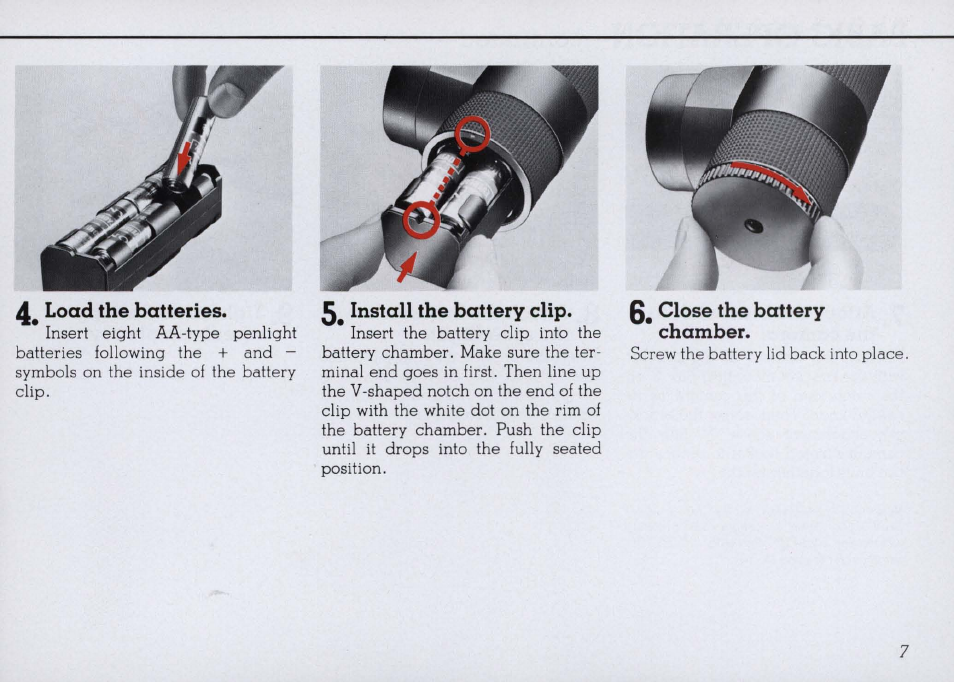 4. Load the batteries.
Insert eight AA-type penlight batteries following the + and − symbols on the inside of the battery clip.

5. Install the battery clip.
Insert the battery clip into the battery chamber. Make sure the terminal end goes in first. Then line up the V-shaped notch on the end of the clip with the white dot on the rim of the battery chamber. Push the clip until it drops into the fully seated position.

6. Close the battery chamber.
Screw the battery lid back into place.

7