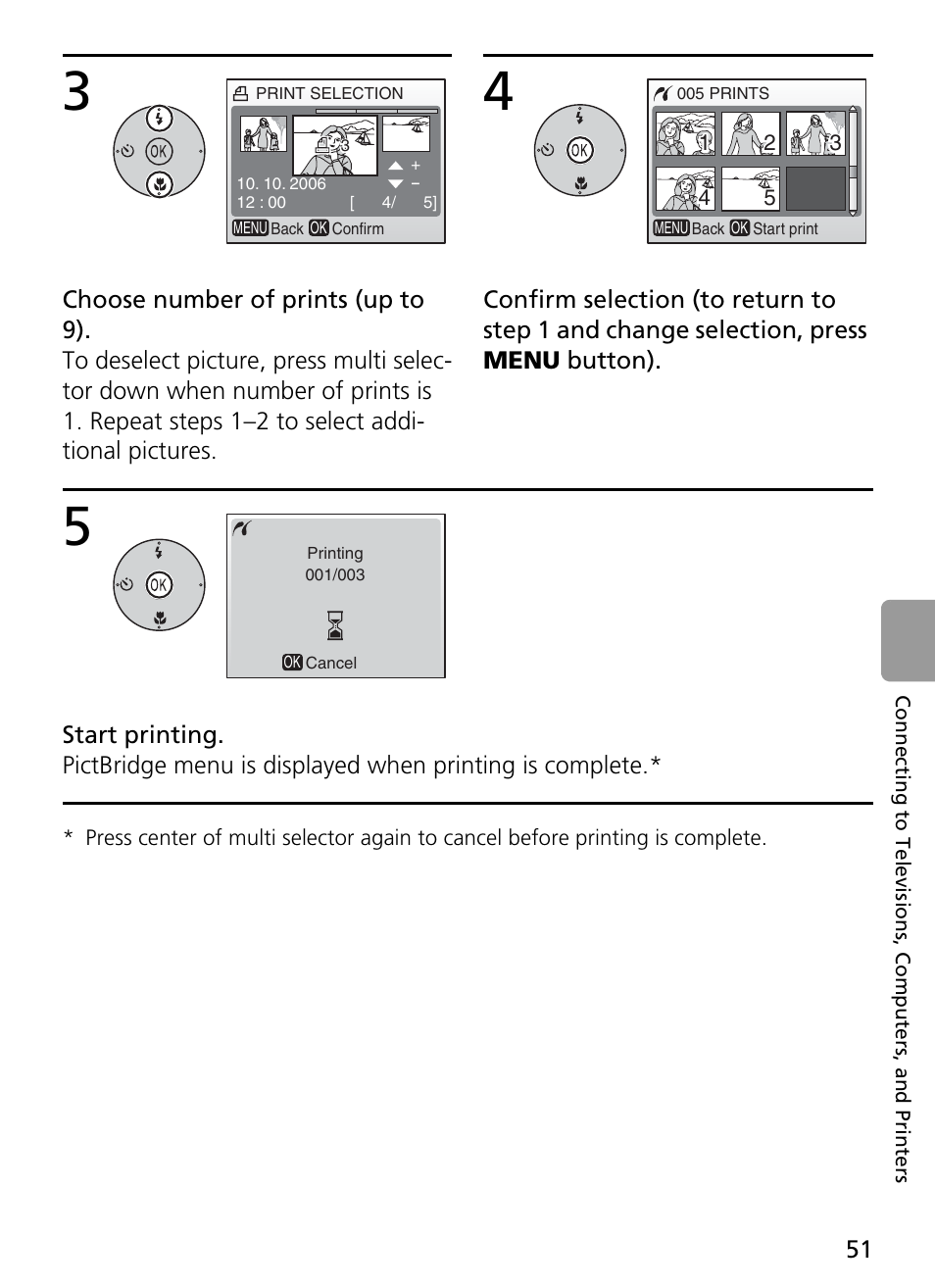 3

OK

PRINT SELECTION

3

+
−

10. 10. 2006
12 : 00 [ 4/ 5]

MENU Back OK Confirm

Choose number of prints (up to 9).
To deselect picture, press multi selector down when number of prints is 1. Repeat steps 1–2 to select additional pictures.

4

OK

005 PRINTS

1 2 3
4 5

MENU Back OK Start print

Confirm selection (to return to step 1 and change selection, press MENU button).

5

OK

Printing
001/003

OK Cancel

Start printing.
PictBridge menu is displayed when printing is complete.*

* Press center of multi selector again to cancel before printing is complete.

Connecting to Televisions, Computers, and Printers

51