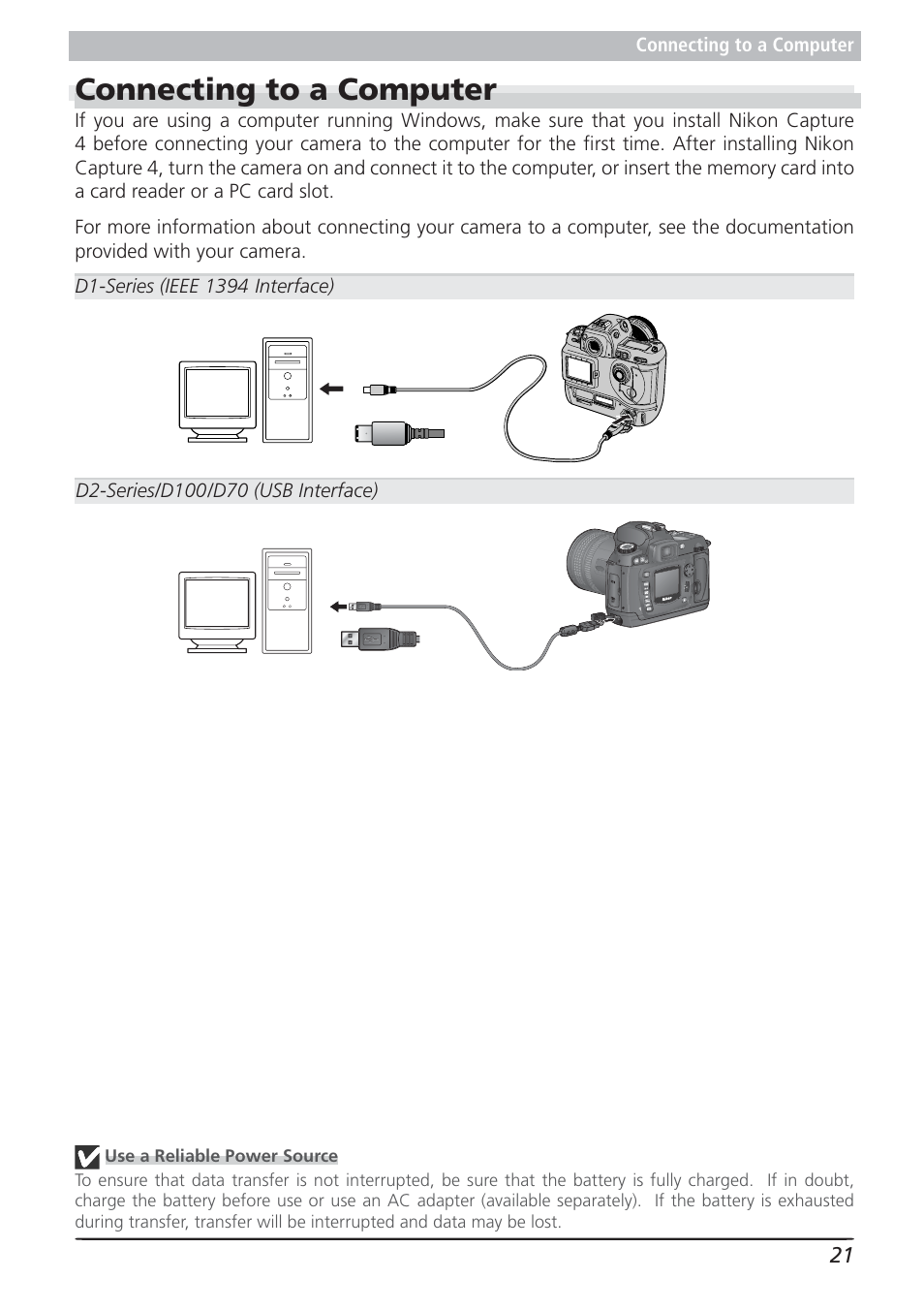 Connecting to a Computer

Connecting to a Computer

If you are using a computer running Windows, make sure that you install Nikon Capture 4 before connecting your camera to the computer for the first time. After installing Nikon Capture 4, turn the camera on and connect it to the computer, or insert the memory card into a card reader or a PC card slot.

For more information about connecting your camera to a computer, see the documentation provided with your camera.

D1-Series (IEEE 1394 Interface)

D2-Series/D100/D70 (USB Interface)

Use a Reliable Power Source

To ensure that data transfer is not interrupted, be sure that the battery is fully charged. If in doubt, charge the battery before use or use an AC adapter (available separately). If the battery is exhausted during transfer, transfer will be interrupted and data may be lost.

21