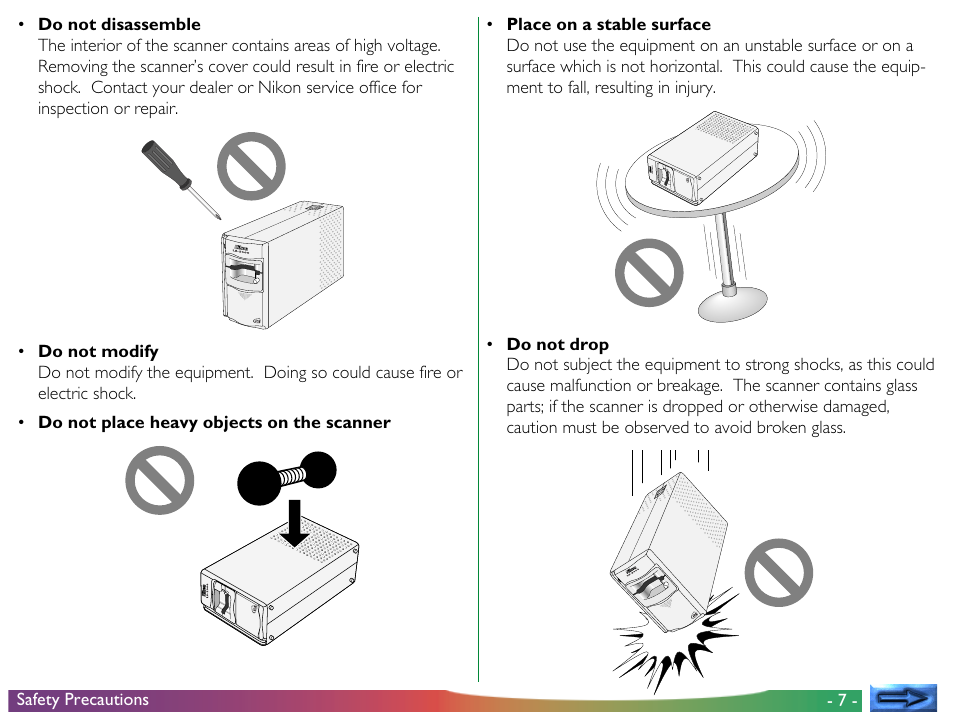 • **Do not disassemble**
The interior of the scanner contains areas of high voltage. Removing the scanner's cover could result in fire or electric shock. Contact your dealer or Nikon service office for inspection or repair.

• **Do not modify**
Do not modify the equipment. Doing so could cause fire or electric shock.

• **Do not place heavy objects on the scanner**

• **Place on a stable surface**
Do not use the equipment on an unstable surface or on a surface which is not horizontal. This could cause the equipment to fall, resulting in injury.

• **Do not drop**
Do not subject the equipment to strong shocks, as this could cause malfunction or breakage. The scanner contains glass parts; if the scanner is dropped or otherwise damaged, caution must be observed to avoid broken glass.

Safety Precautions

- 7 -