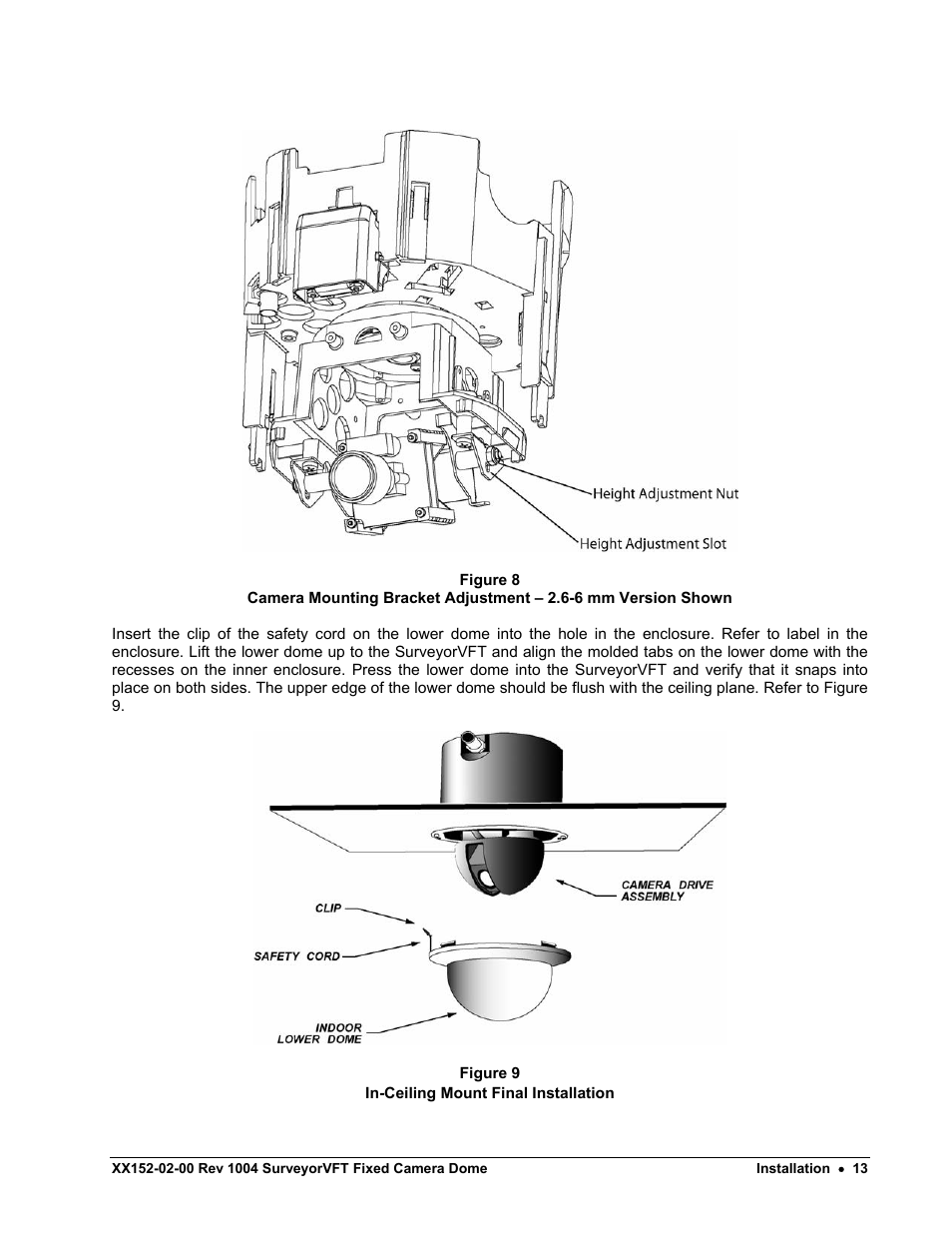 Height Adjustment Nut

Height Adjustment Slot

Figure 8
Camera Mounting Bracket Adjustment – 2.6-6 mm Version Shown

Insert the clip of the safety cord on the lower dome into the hole in the enclosure. Refer to label in the enclosure. Lift the lower dome up to the SurveyorVFT and align the molded tabs on the lower dome with the recesses on the inner enclosure. Press the lower dome into the SurveyorVFT and verify that it snaps into place on both sides. The upper edge of the lower dome should be flush with the ceiling plane. Refer to Figure 9.

CAMERA DRIVE ASSEMBLY

CLIP

SAFETY CORD

INDOOR LOWER DOME

Figure 9
In-Ceiling Mount Final Installation

XX152-02-00 Rev 1004 SurveyorVFT Fixed Camera Dome

Installation • 13