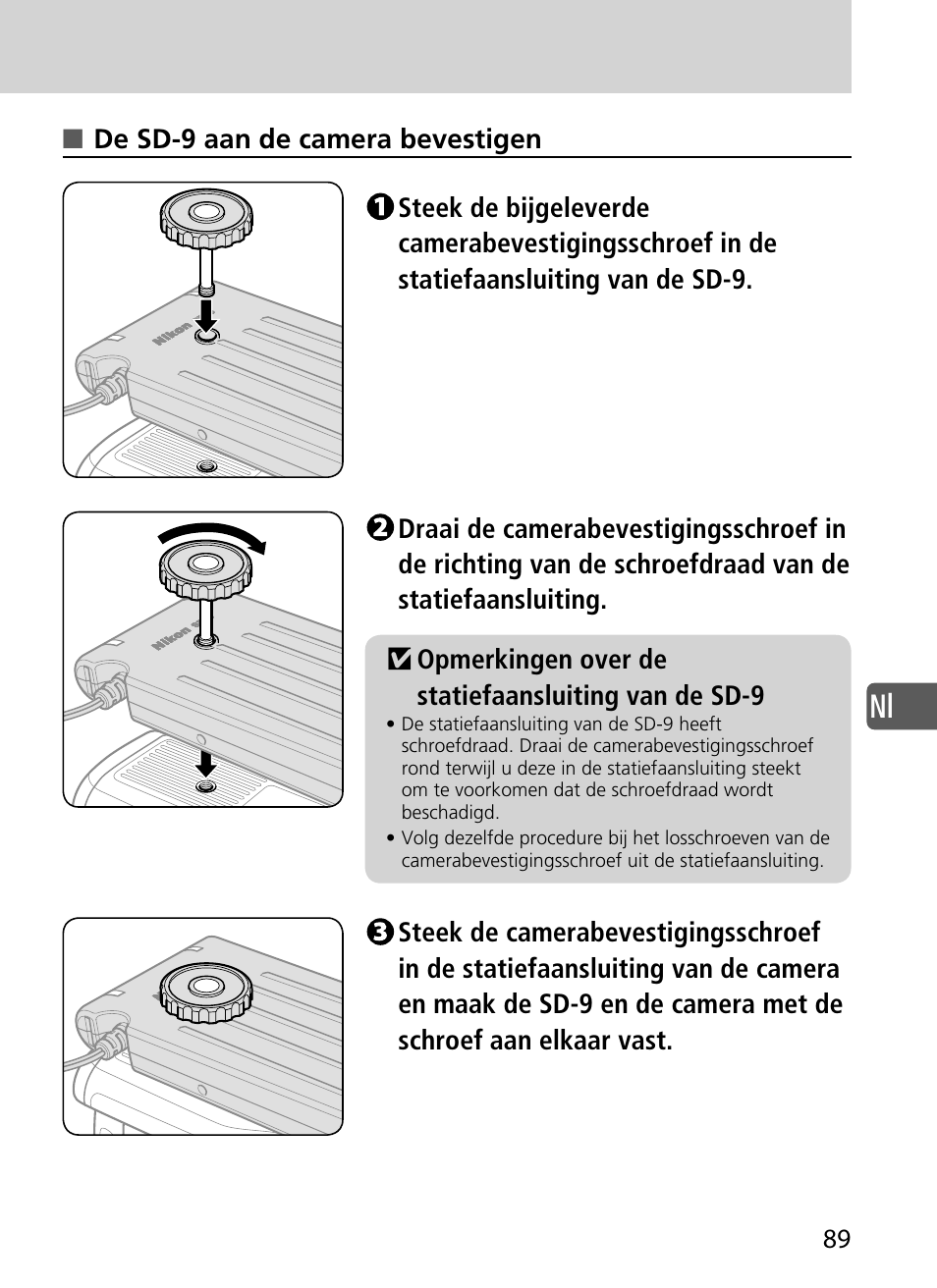 ■ De SD-9 aan de camera bevestigen

Nikon

❶ Steek de bijgeleverde camerabevestigingsschroef in de statiefaansluiting van de SD-9.

Nikon

❷ Draai de camerabevestigingsschroef in de richting van de schroefdraad van de statiefaansluiting.

Opmerkingen over de statiefaansluiting van de SD-9
• De statiefaansluiting van de SD-9 heeft schroefdraad. Draai de camerabevestigingsschroef rond terwijl u deze in de statiefaansluiting steekt om te voorkomen dat de schroefdraad wordt beschadigd.
• Volg dezelfde procedure bij het losschroeven van de camerabevestigingsschroef uit de statiefaansluiting.

Nl

❸ Steek de camerabevestigingsschroef in de statiefaansluiting van de camera en maak de SD-9 en de camera met de schroef aan elkaar vast.

89