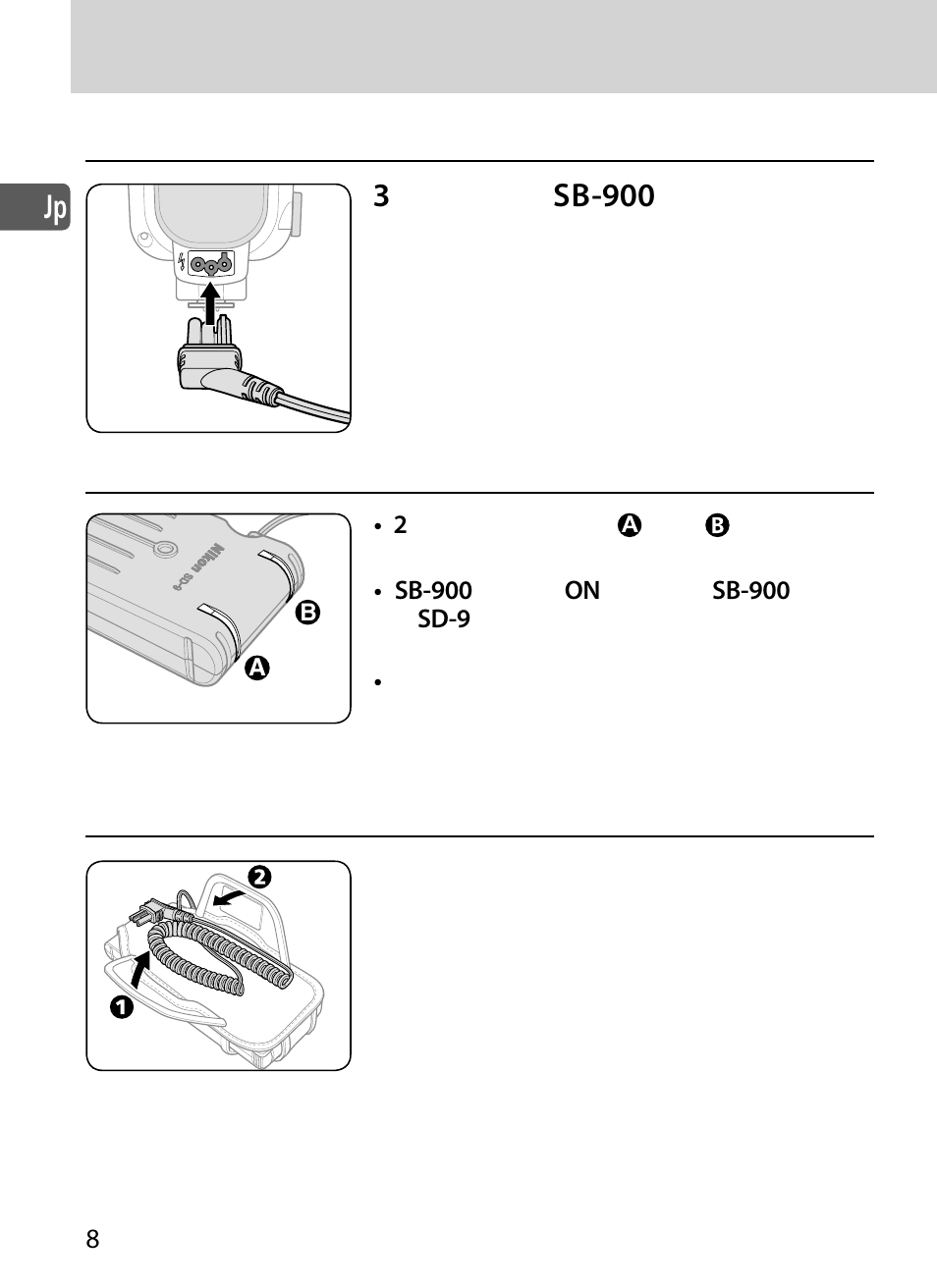 Jp

3 SB-900

Nikon SD-9

B

A

• 2 A B

• SB-900 ON SB-900 SD-9

•

2

1

8