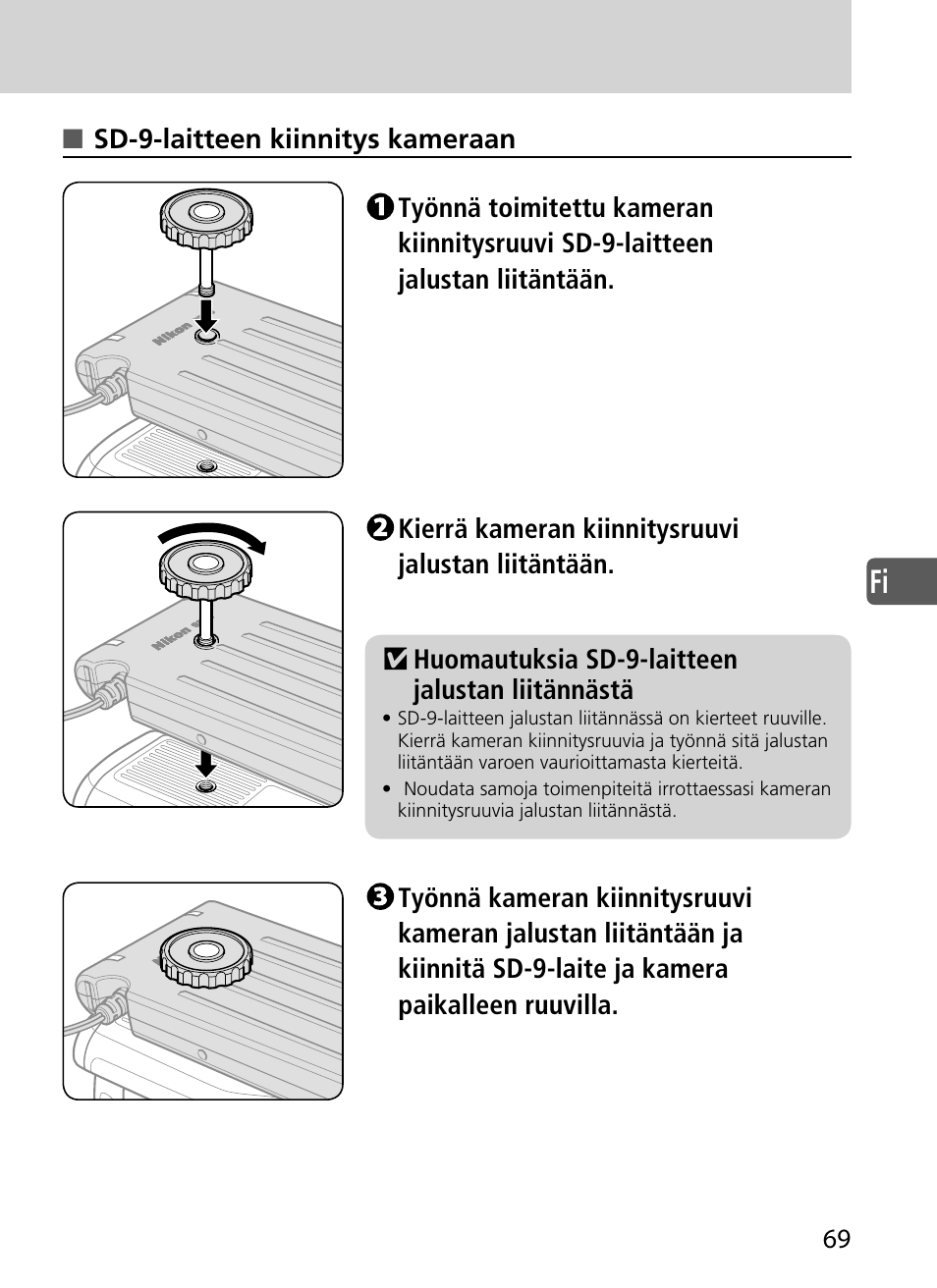 ■ SD-9-laitteen kiinnitys kameraan

Nikon

❶ Työnnä toimitettu kameran kiinnitysruuvi SD-9-laitteen jalustan liitäntään.

Nikon

❷ Kierrä kameran kiinnitysruuvi jalustan liitäntään.

Fi

Huomautuksia SD-9-laitteen jalustan liitännästä

• SD-9-laitteen jalustan liitännässä on kierteet ruuville. Kierrä kameran kiinnitysruuvia ja työnnä sitä jalustan liitäntään varoen vaurioittamasta kierteitä.
• Noudata samoja toimenpiteitä irrottaessasi kameran kiinnitysruuvia jalustan liitännästä.

❸ Työnnä kameran kiinnitysruuvi kameran jalustan liitäntään ja kiinnitä SD-9-laite ja kamera paikalleen ruuvilla.

69