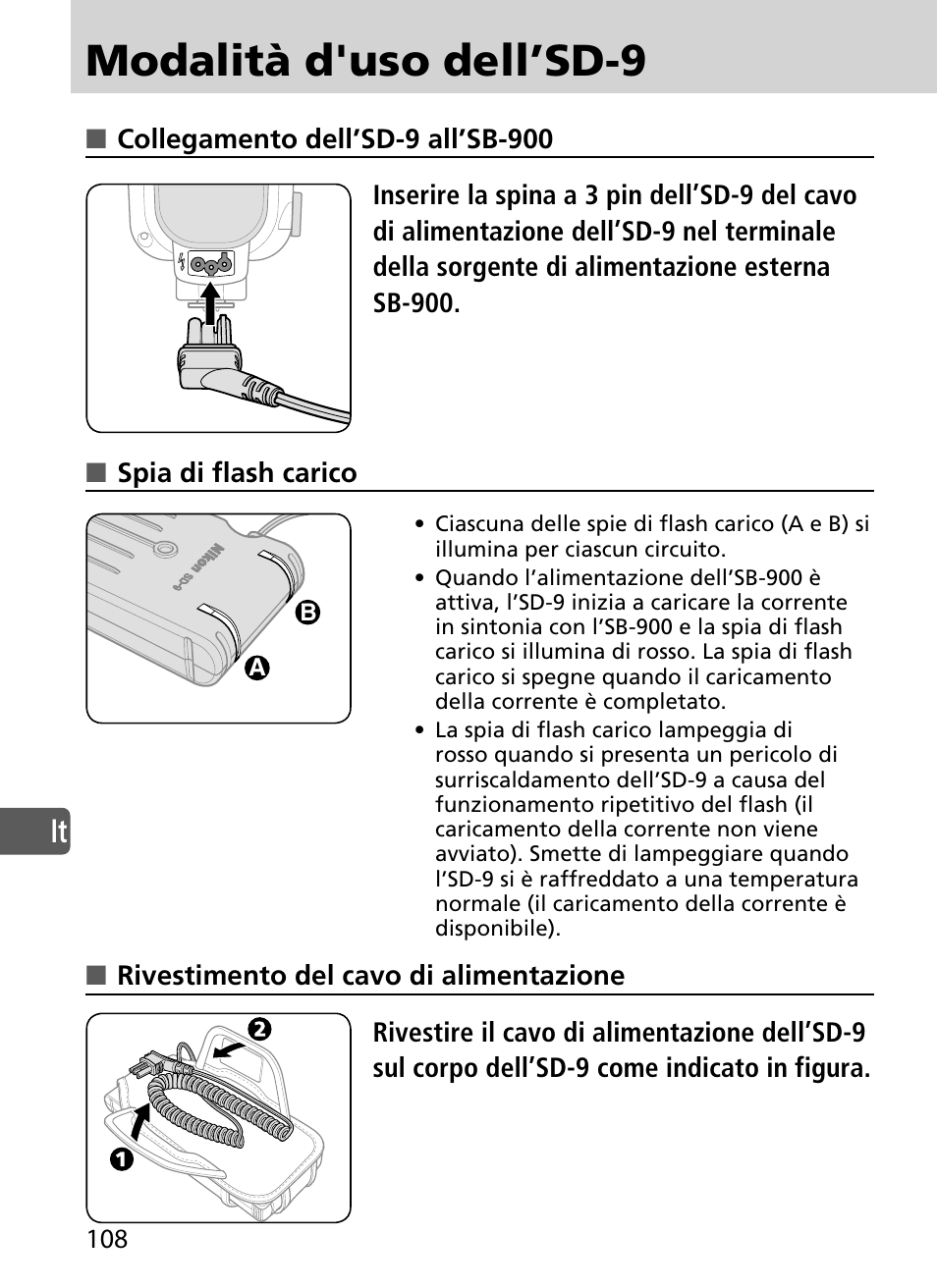 Modalità d'uso dell’SD-9

■ Collegamento dell’SD-9 all’SB-900

Inserire la spina a 3 pin dell’SD-9 del cavo di alimentazione dell’SD-9 nel terminale della sorgente di alimentazione esterna SB-900.

■ Spia di flash carico

Nikon SD-9

B

A

• Ciascuna delle spie di flash carico (A e B) si illumina per ciascun circuito.
• Quando l’alimentazione dell’SB-900 è attiva, l’SD-9 inizia a caricare la corrente in sintonia con l’SB-900 e la spia di flash carico si illumina di rosso. La spia di flash carico si spegne quando il caricamento della corrente è completato.
• La spia di flash carico lampeggia di rosso quando si presenta un pericolo di surriscaldamento dell’SD-9 a causa del funzionamento ripetitivo del flash (il caricamento della corrente non viene avviato). Smette di lampeggiare quando l’SD-9 si è raffreddato a una temperatura normale (il caricamento della corrente è disponibile).

It

■ Rivestimento del cavo di alimentazione

2

1

Rivestire il cavo di alimentazione dell’SD-9 sul corpo dell’SD-9 come indicato in figura.

108