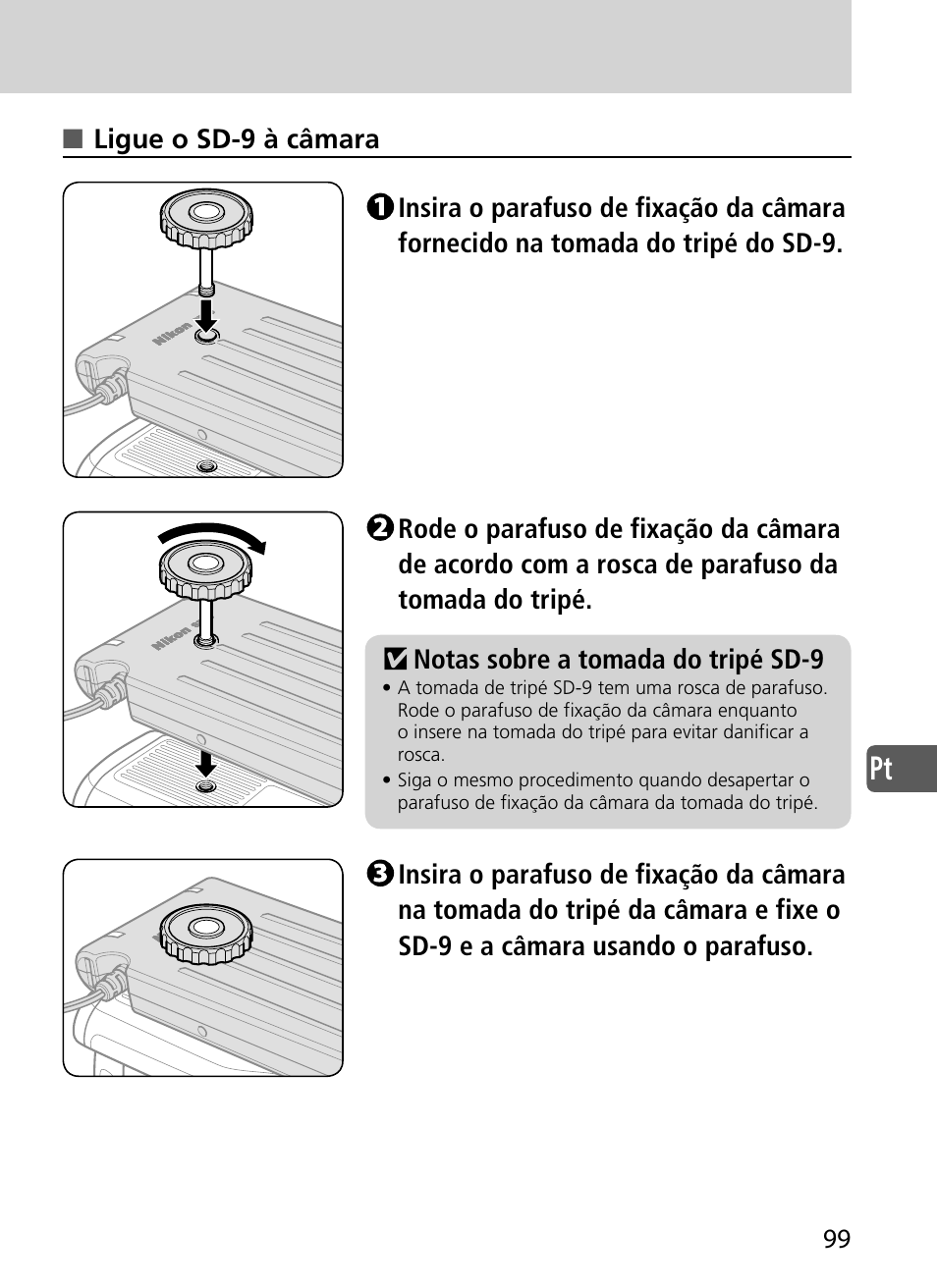 ■ Ligue o SD-9 à câmara

Nikon

❶ Insira o parafuso de fixação da câmara fornecido na tomada do tripé do SD-9.

Nikon

❷ Rode o parafuso de fixação da câmara de acordo com a rosca de parafuso da tomada do tripé.

Notas sobre a tomada do tripé SD-9
• A tomada de tripé SD-9 tem uma rosca de parafuso. Rode o parafuso de fixação da câmara enquanto o insere na tomada do tripé para evitar danificar a rosca.
• Siga o mesmo procedimento quando desapertar o parafuso de fixação da câmara da tomada do tripé.

Pt

❸ Insira o parafuso de fixação da câmara na tomada do tripé da câmara e fixe o SD-9 e a câmara usando o parafuso.

99