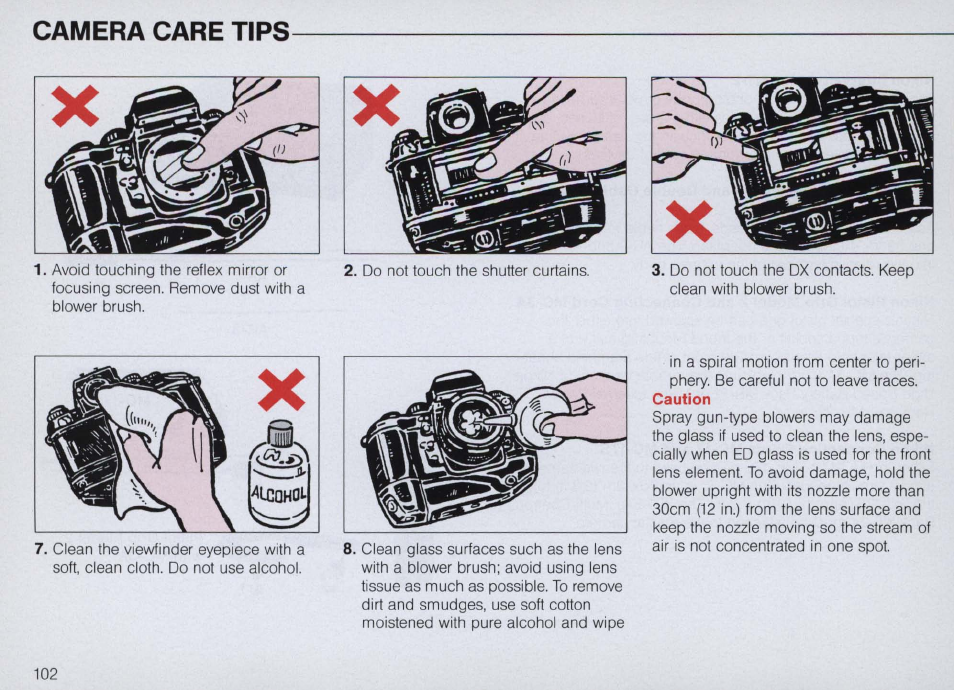 CAMERA CARE TIPS

1. Avoid touching the reflex mirror or focusing screen. Remove dust with a blower brush.

2. Do not touch the shutter curtains.

3. Do not touch the DX contacts. Keep clean with blower brush.

ALCOHOL

7. Clean the viewfinder eyepiece with a soft, clean cloth. Do not use alcohol.

8. Clean glass surfaces such as the lens with a blower brush; avoid using lens tissue as much as possible. To remove dirt and smudges, use soft cotton moistened with pure alcohol and wipe

in a spiral motion from center to periphery. Be careful not to leave traces.

Caution
Spray gun-type blowers may damage the glass if used to clean the lens, especially when ED glass is used for the front lens element. To avoid damage, hold the blower upright with its nozzle more than 30cm (12 in.) from the lens surface and keep the nozzle moving so the stream of air is not concentrated in one spot.

102