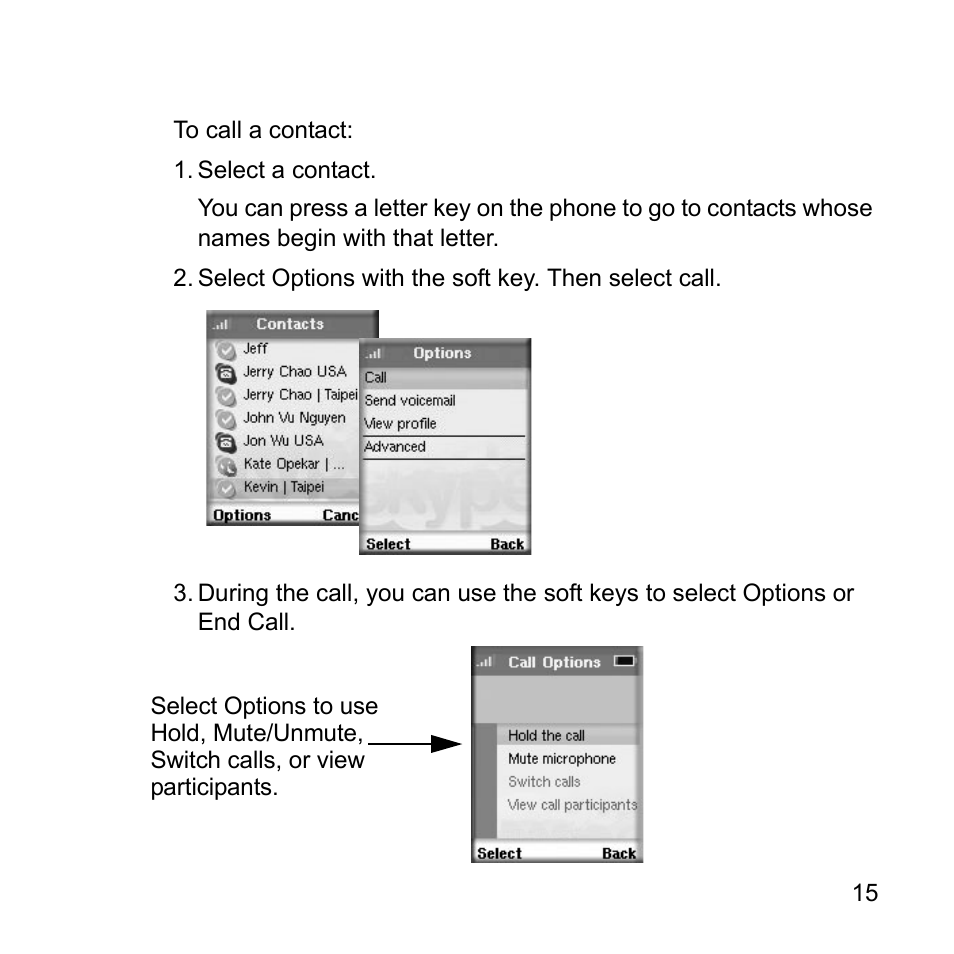 To call a contact:

1. Select a contact.

You can press a letter key on the phone to go to contacts whose names begin with that letter.

2. Select Options with the soft key. Then select call.

Contacts
Jeff
Jerry Chao USA
Jerry Chao | Taipei
John Vu Nguyen
Jon Wu USA
Kate Opekar | ...
Kevin | Taipei
Options
Canc

Options
Call
Send voicemail
View profile
Advanced
Select
Back

3. During the call, you can use the soft keys to select Options or End Call.

Select Options to use Hold, Mute/Unmute, Switch calls, or view participants.

Call Options
Hold the call
Mute microphone
Switch calls
View call participants
Select
Back

15