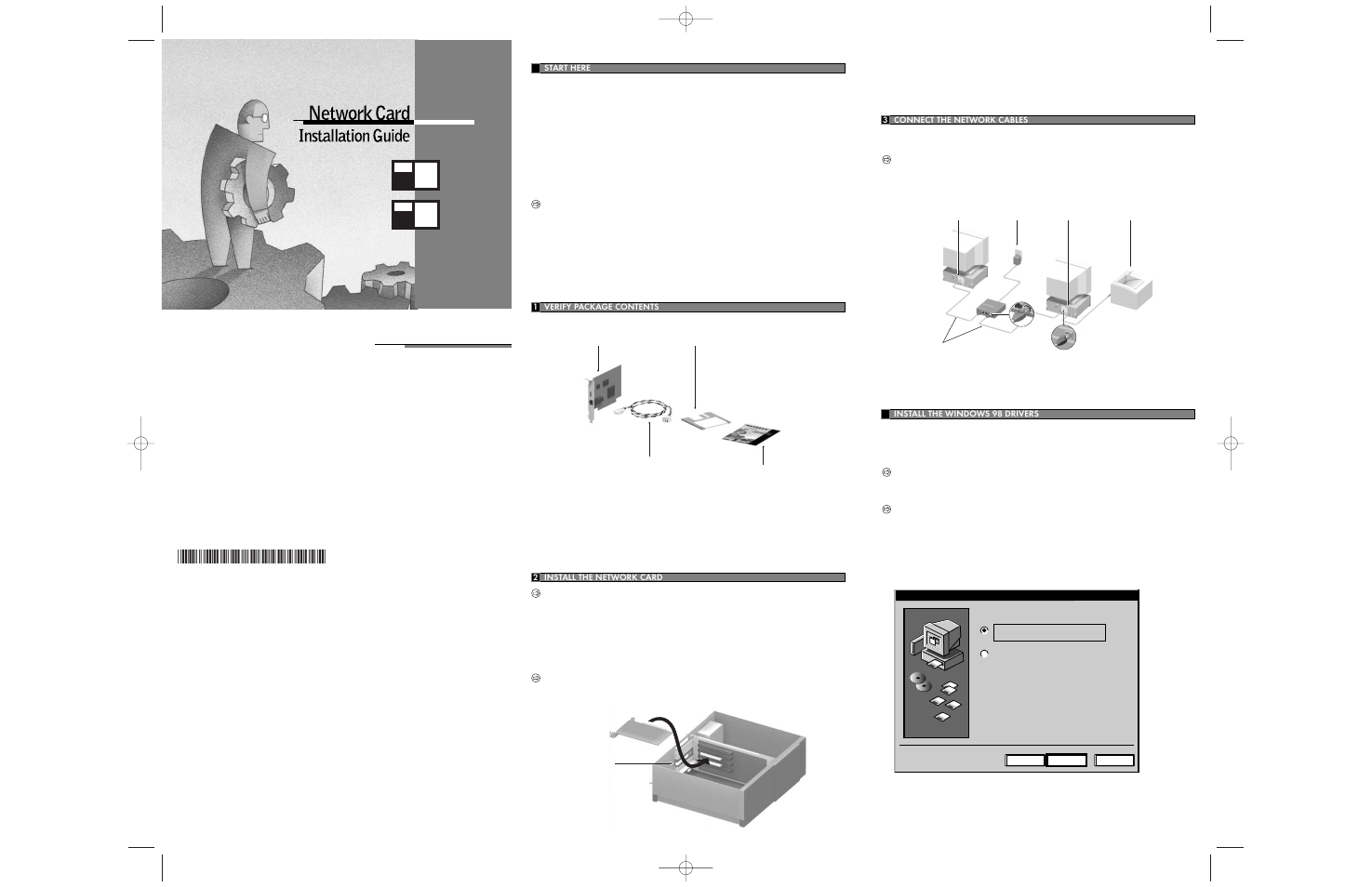 Network Card
Installation Guide

START HERE

1 VERIFY PACKAGE CONTENTS

2 INSTALL THE NETWORK CARD

3 CONNECT THE NETWORK CABLES

INSTALL THE WINDOWS 98 DRIVERS