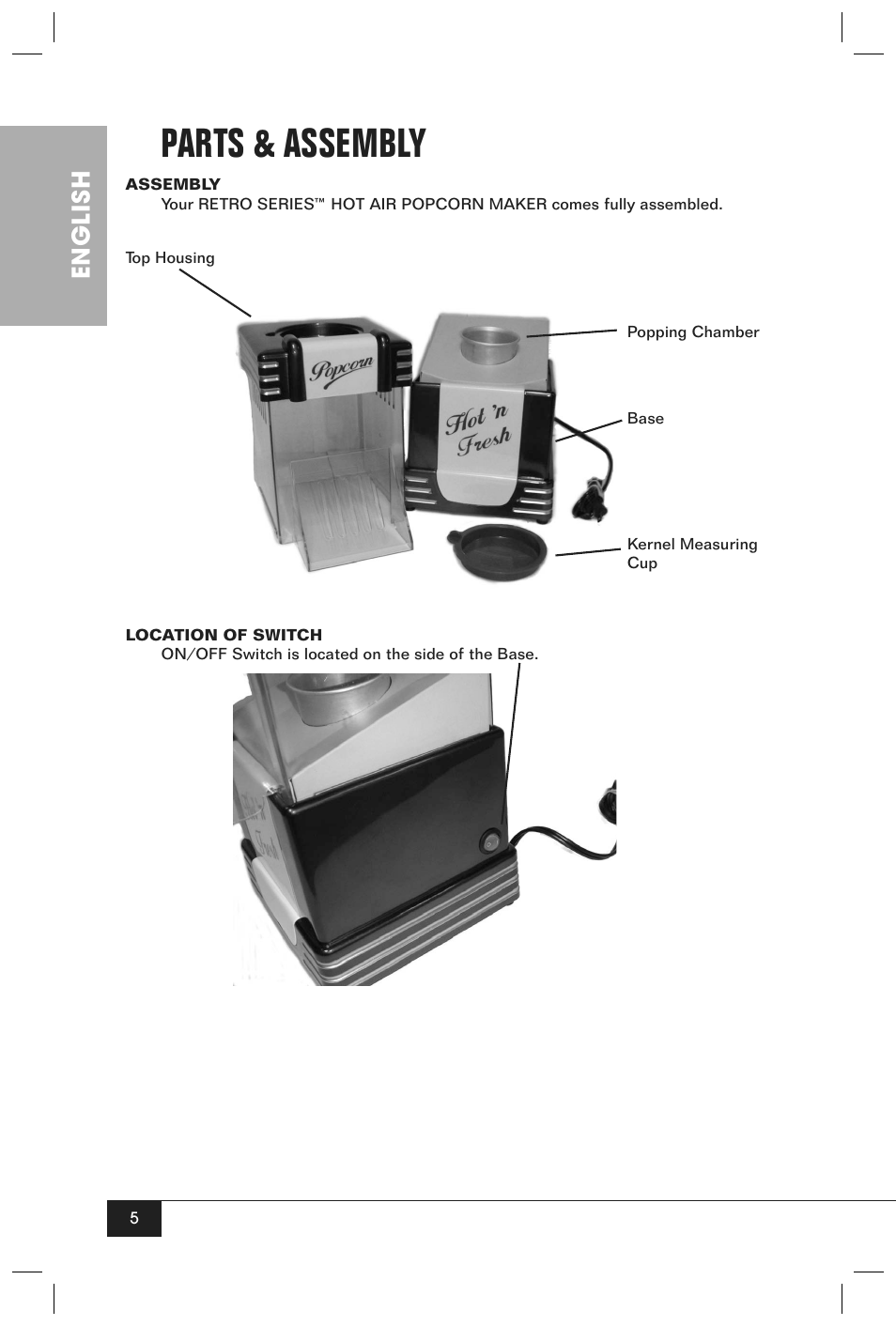 ENGLISH

PARTS & ASSEMBLY

ASSEMBLY

Your RETRO SERIES™ HOT AIR POPCORN MAKER comes fully assembled.

Top Housing

Popcorn

Hot 'n Fresh

Popping Chamber

Base

Kernel Measuring Cup

LOCATION OF SWITCH

ON/OFF Switch is located on the side of the Base.

5