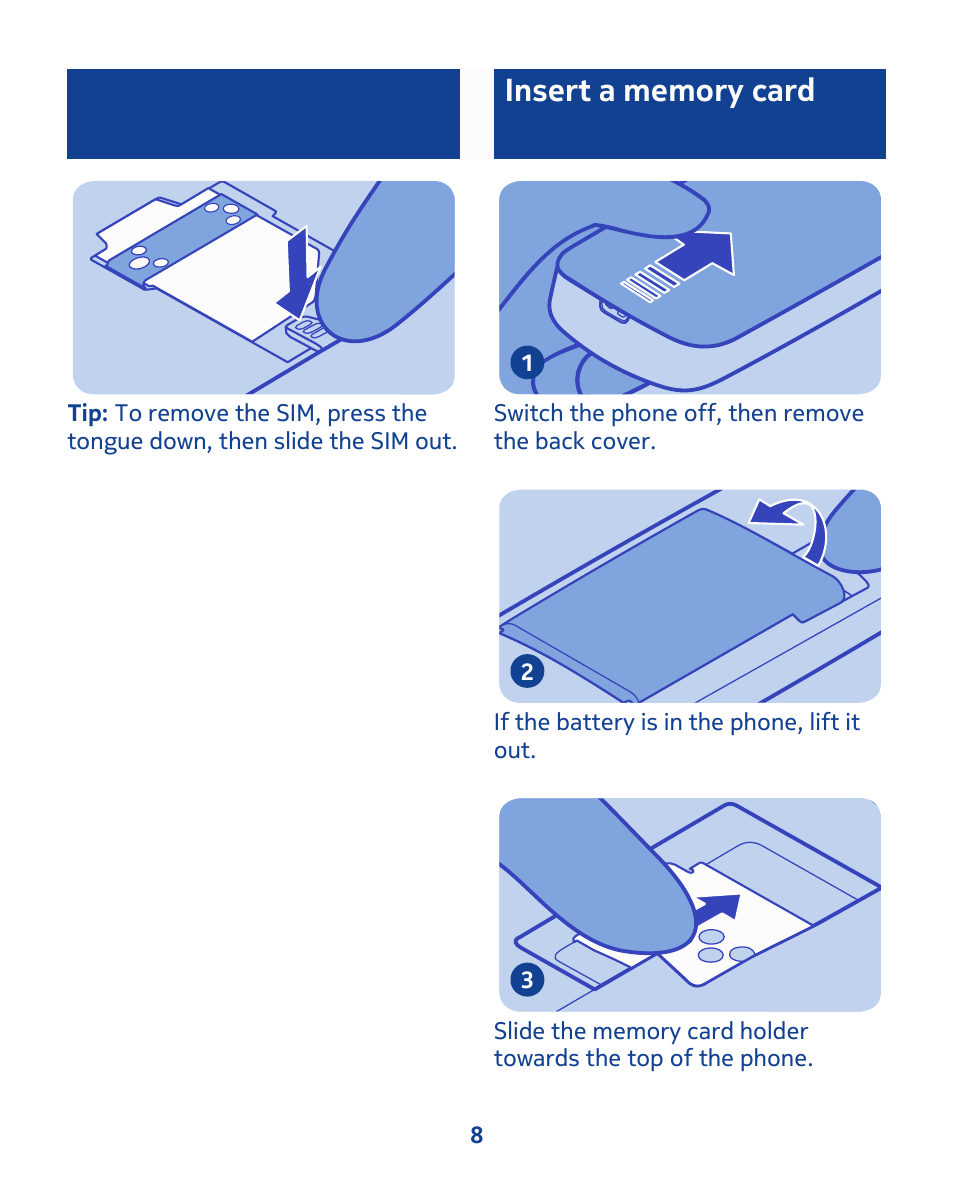 Tip: To remove the SIM, press the tongue down, then slide the SIM out.

Insert a memory card

1

Switch the phone off, then remove the back cover.

2

If the battery is in the phone, lift it out.

3

Slide the memory card holder towards the top of the phone.

8