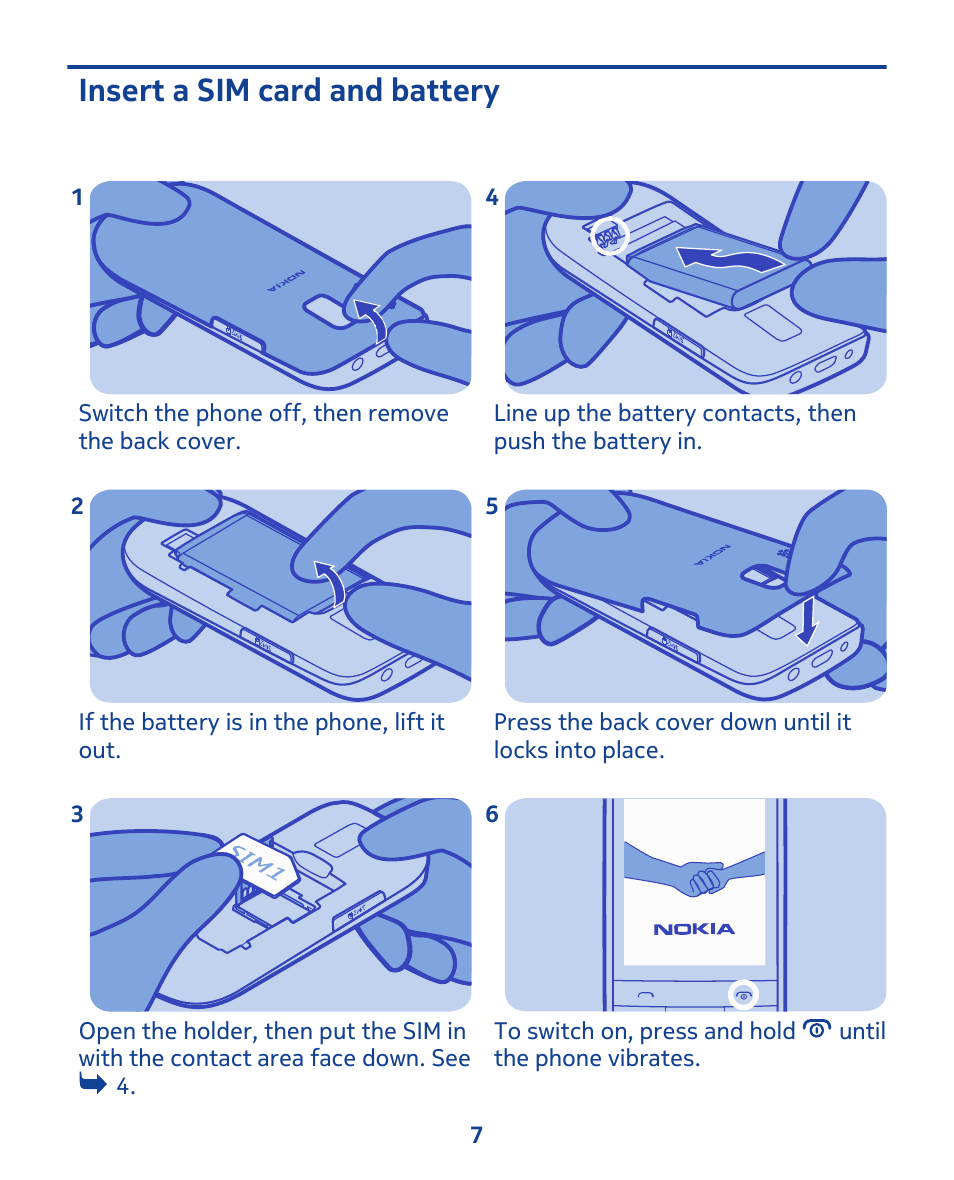 Insert a SIM card and battery

1

NOKIA

Switch the phone off, then remove the back cover.

2

If the battery is in the phone, lift it out.

3

SIM1

Open the holder, then put the SIM in with the contact area face down. See 4.

4

Line up the battery contacts, then push the battery in.

5

NOKIA

Press the back cover down until it locks into place.

6

NOKIA

To switch on, press and hold until the phone vibrates.

7