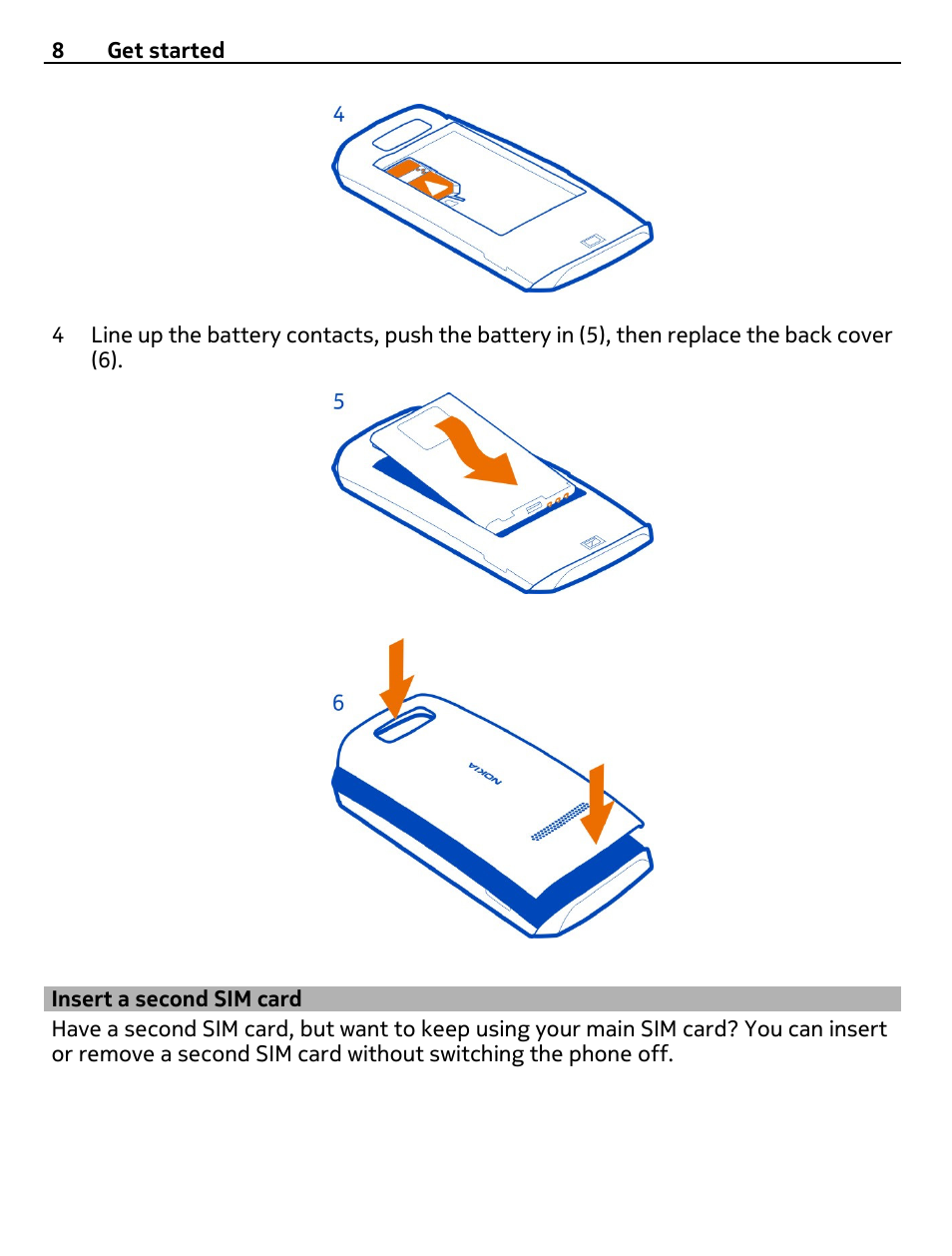 8 Get started

4

4 Line up the battery contacts, push the battery in (5), then replace the back cover (6).

5

6

NOKIA

Insert a second SIM card

Have a second SIM card, but want to keep using your main SIM card? You can insert or remove a second SIM card without switching the phone off.