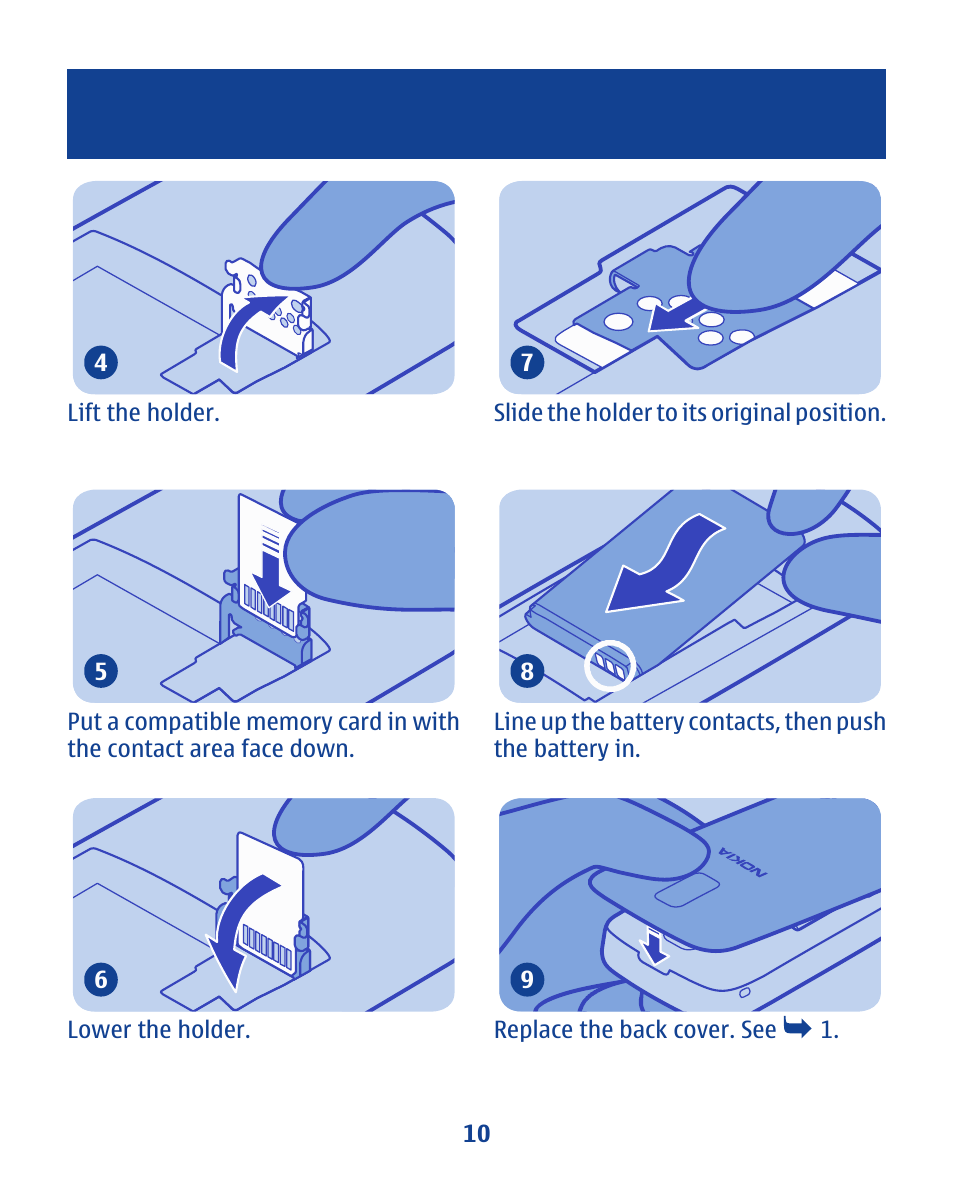 4

Lift the holder.

5

Put a compatible memory card in with the contact area face down.

6

Lower the holder.

7

Slide the holder to its original position.

8

Line up the battery contacts, then push the battery in.

NOKIA

9

Replace the back cover. See ➥ 1.

10