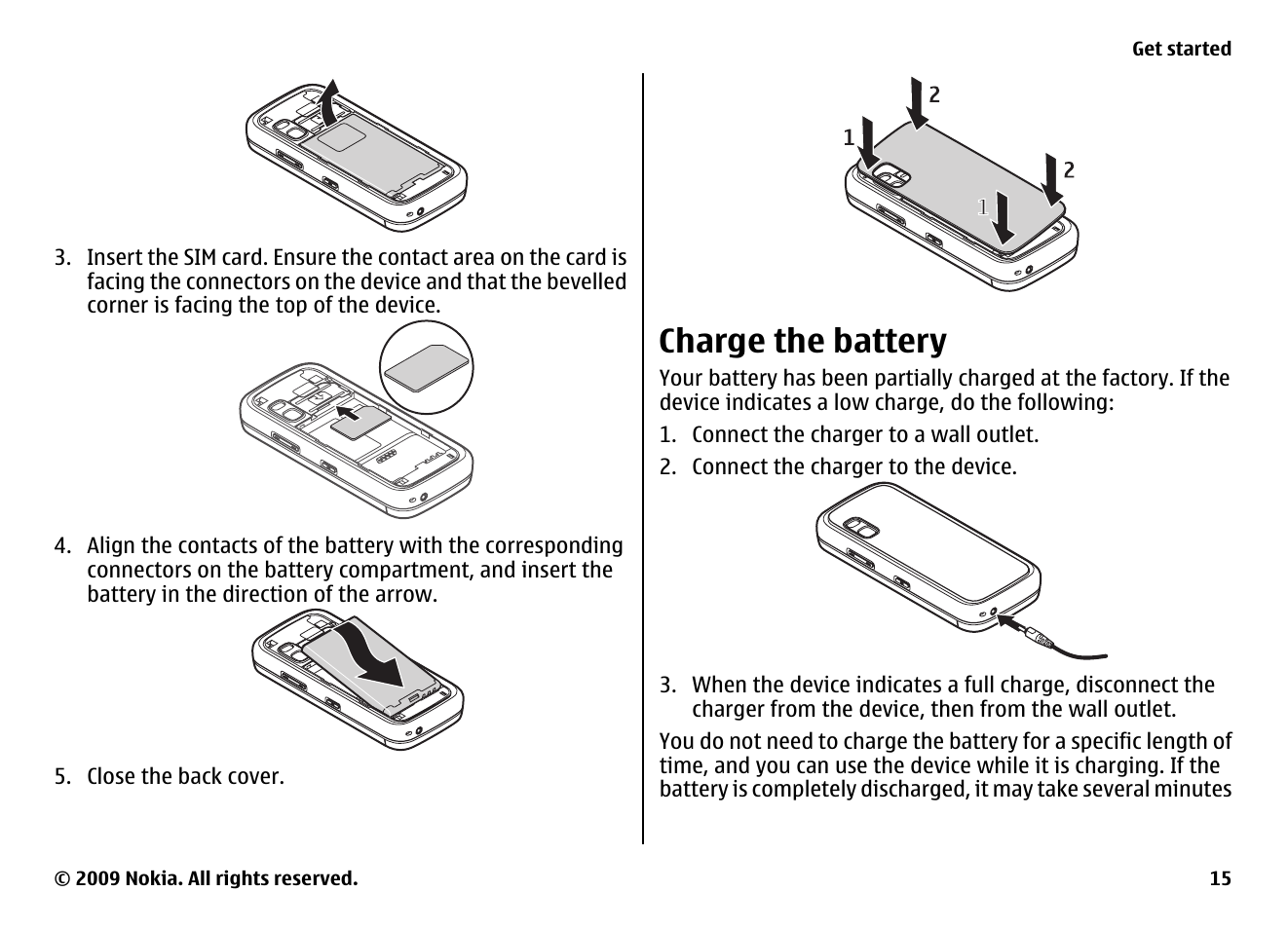 Get started

3. Insert the SIM card. Ensure the contact area on the card is facing the connectors on the device and that the bevelled corner is facing the top of the device.

4. Align the contacts of the battery with the corresponding connectors on the battery compartment, and insert the battery in the direction of the arrow.

5. Close the back cover.

2

1

2

1

Charge the battery

Your battery has been partially charged at the factory. If the device indicates a low charge, do the following:

1. Connect the charger to a wall outlet.

2. Connect the charger to the device.

3. When the device indicates a full charge, disconnect the charger from the device, then from the wall outlet.

You do not need to charge the battery for a specific length of time, and you can use the device while it is charging. If the battery is completely discharged, it may take several minutes

© 2009 Nokia. All rights reserved.

15