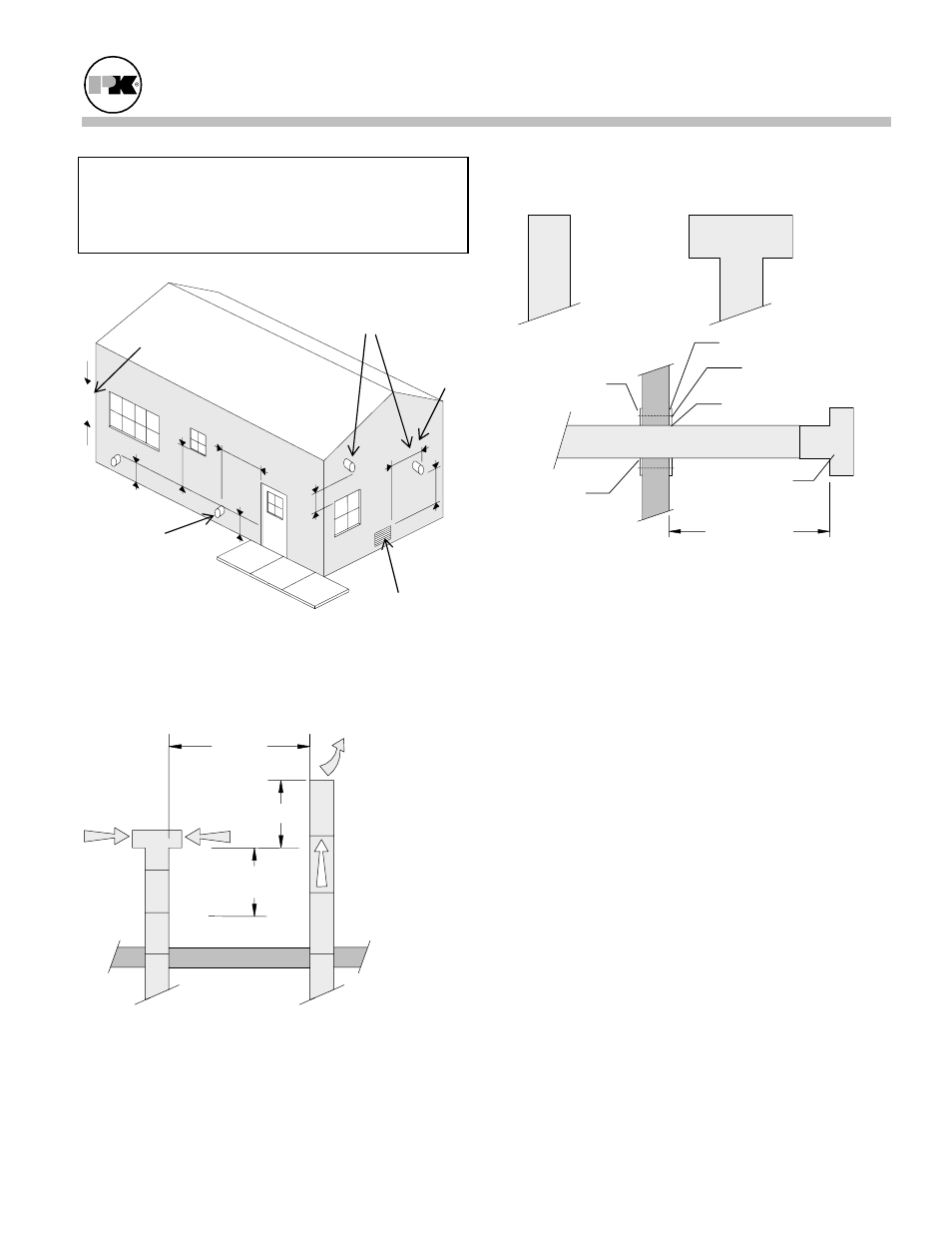 PK