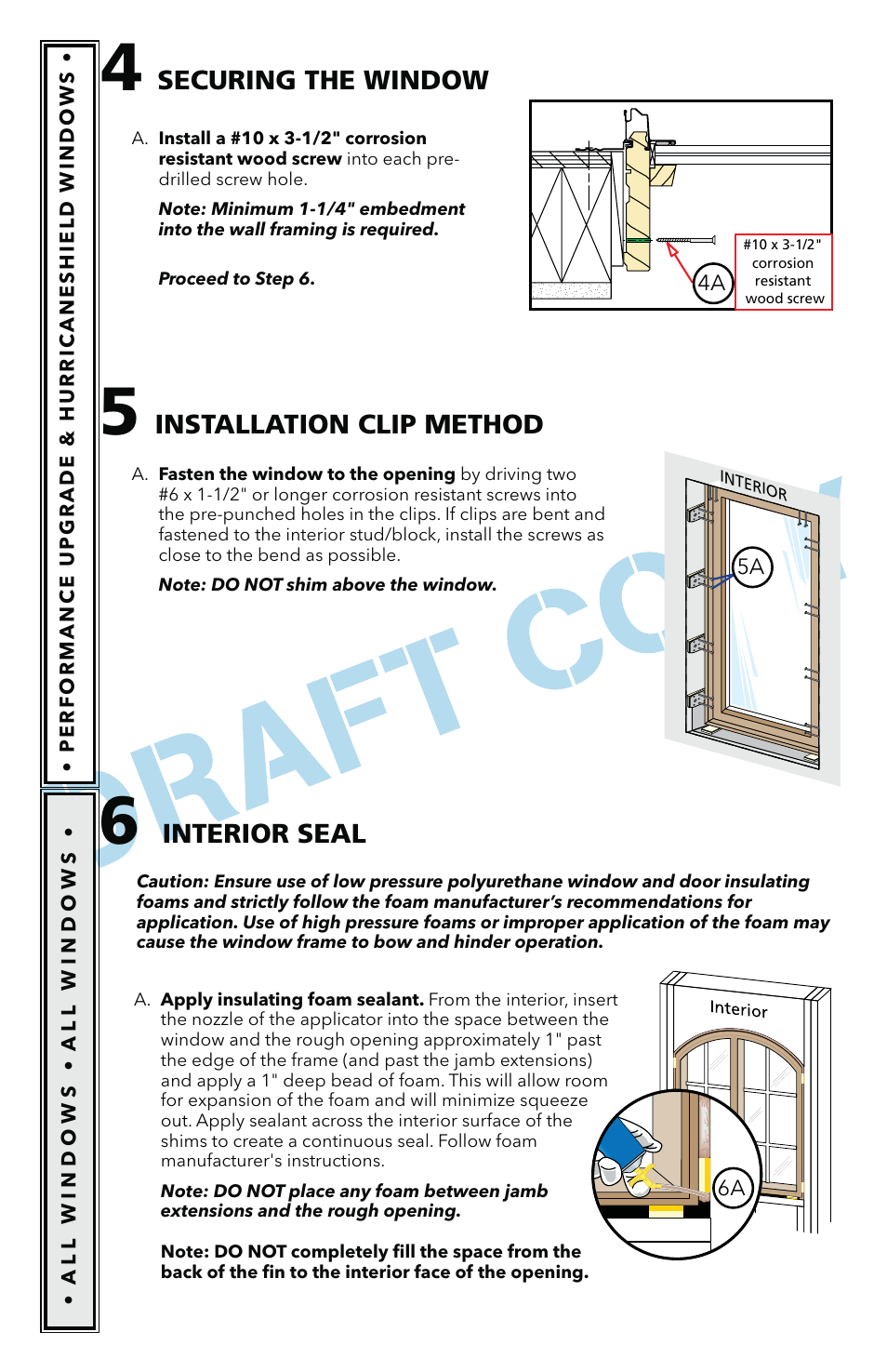 • PERFORMANCE UPGRADE & HURRICANESHIELD WINDOWS •

• ALL WINDOWS • ALL WINDOWS •

4 SECURING THE WINDOW

A. Install a #10 x 3-1/2" corrosion resistant wood screw into each pre-drilled screw hole.

Note: Minimum 1-1/4" embedment into the wall framing is required.

Proceed to Step 6.

4A

#10 x 3-1/2" corrosion resistant wood screw

5 INSTALLATION CLIP METHOD

A. Fasten the window to the opening by driving two #6 x 1-1/2" or longer corrosion resistant screws into the pre-punched holes in the clips. If clips are bent and fastened to the interior stud/block, install the screws as close to the bend as possible.

Note: DO NOT shim above the window.

INTERIOR

5A

DRAFT CO

6 INTERIOR SEAL

Caution: Ensure use of low pressure polyurethane window and door insulating foams and strictly follow the foam manufacturer's recommendations for application. Use of high pressure foams or improper application of the foam may cause the window frame to bow and hinder operation.

A. Apply insulating foam sealant. From the interior, insert the nozzle of the applicator into the space between the window and the rough opening approximately 1" past the edge of the frame (and past the jamb extensions) and apply a 1" deep bead of foam. This will allow room for expansion of the foam and will minimize squeeze out. Apply sealant across the interior surface of the shims to create a continuous seal. Follow foam manufacturer's instructions.

Note: DO NOT place any foam between jamb extensions and the rough opening.

Note: DO NOT completely fill the space from the back of the fin to the interior face of the opening.

Interior

6A