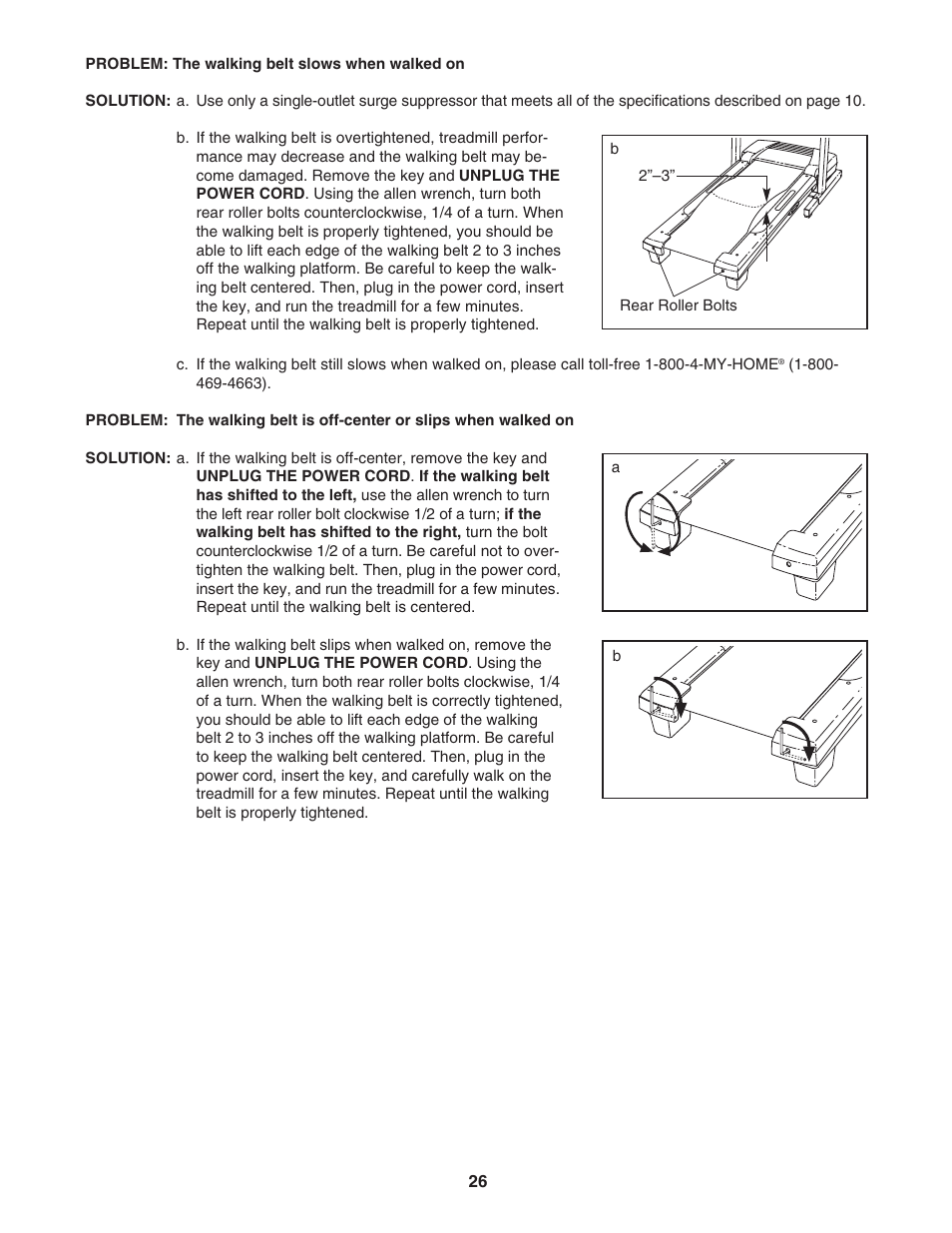 PROBLEM: The walking belt slows when walked on

SOLUTION: a. Use only a single-outlet surge suppressor that meets all of the specifications described on page 10.

b. If the walking belt is overtightened, treadmill performance may decrease and the walking belt may become damaged. Remove the key and UNPLUG THE POWER CORD. Using the allen wrench, turn both rear roller bolts counterclockwise, 1/4 of a turn. When the walking belt is properly tightened, you should be able to lift each edge of the walking belt 2 to 3 inches off the walking platform. Be careful to keep the walking belt centered. Then, plug in the power cord, insert the key, and run the treadmill for a few minutes. Repeat until the walking belt is properly tightened.

b

2"–3"

Rear Roller Bolts

c. If the walking belt still slows when walked on, please call toll-free 1-800-4-MY-HOME® (1-800-469-4663).

PROBLEM: The walking belt is off-center or slips when walked on

SOLUTION: a. If the walking belt is off-center, remove the key and UNPLUG THE POWER CORD. If the walking belt has shifted to the left, use the allen wrench to turn the left rear roller bolt clockwise 1/2 of a turn; if the walking belt has shifted to the right, turn the bolt counterclockwise 1/2 of a turn. Be careful not to overtighten the walking belt. Then, plug in the power cord, insert the key, and run the treadmill for a few minutes. Repeat until the walking belt is centered.

a

b. If the walking belt slips when walked on, remove the key and UNPLUG THE POWER CORD. Using the allen wrench, turn both rear roller bolts clockwise, 1/4 of a turn. When the walking belt is correctly tightened, you should be able to lift each edge of the walking belt 2 to 3 inches off the walking platform. Be careful to keep the walking belt centered. Then, plug in the power cord, insert the key, and carefully walk on the treadmill for a few minutes. Repeat until the walking belt is properly tightened.

b

26