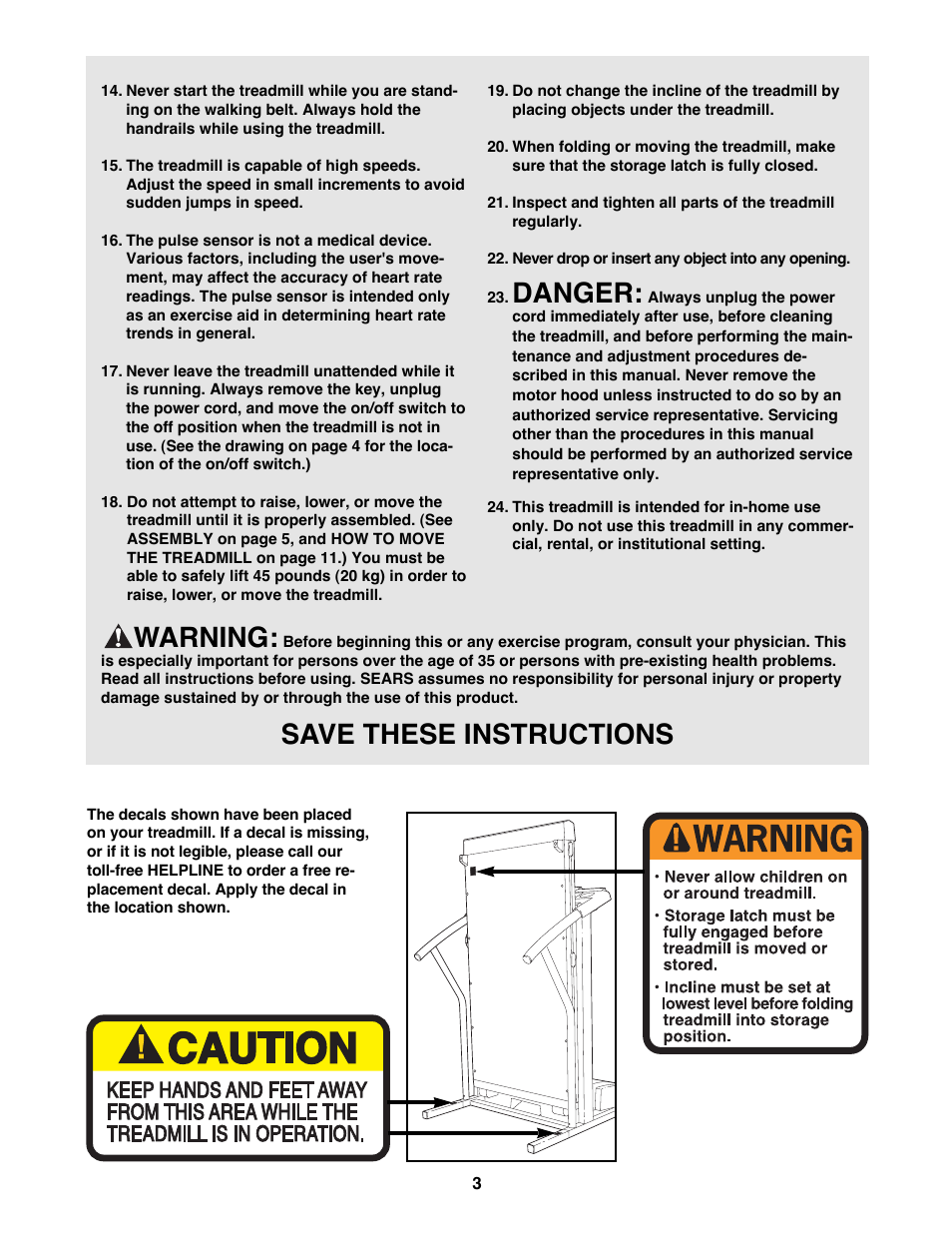 14. Never start the treadmill while you are standing on the walking belt. Always hold the handrails while using the treadmill.

15. The treadmill is capable of high speeds. Adjust the speed in small increments to avoid sudden jumps in speed.

16. The pulse sensor is not a medical device. Various factors, including the user's movement, may affect the accuracy of heart rate readings. The pulse sensor is intended only as an exercise aid in determining heart rate trends in general.

17. Never leave the treadmill unattended while it is running. Always remove the key, unplug the power cord, and move the on/off switch to the off position when the treadmill is not in use. (See the drawing on page 4 for the location of the on/off switch.)

18. Do not attempt to raise, lower, or move the treadmill until it is properly assembled. (See ASSEMBLY on page 5, and HOW TO MOVE THE TREADMILL on page 11.) You must be able to safely lift 45 pounds (20 kg) in order to raise, lower, or move the treadmill.

19. Do not change the incline of the treadmill by placing objects under the treadmill.

20. When folding or moving the treadmill, make sure that the storage latch is fully closed.

21. Inspect and tighten all parts of the treadmill regularly.

22. Never drop or insert any object into any opening.

23. DANGER: Always unplug the power cord immediately after use, before cleaning the treadmill, and before performing the maintenance and adjustment procedures described in this manual. Never remove the motor hood unless instructed to do so by an authorized service representative. Servicing other than the procedures in this manual should be performed by an authorized service representative only.

24. This treadmill is intended for in-home use only. Do not use this treadmill in any commercial, rental, or institutional setting.

WARNING: Before beginning this or any exercise program, consult your physician. This is especially important for persons over the age of 35 or persons with pre-existing health problems. Read all instructions before using. SEARS assumes no responsibility for personal injury or property damage sustained by or through the use of this product.

SAVE THESE INSTRUCTIONS

The decals shown have been placed on your treadmill. If a decal is missing, or if it is not legible, please call our toll-free HELPLINE to order a free replacement decal. Apply the decal in the location shown.

CAUTION
KEEP HANDS AND FEET AWAY FROM THIS AREA WHILE THE TREADMILL IS IN OPERATION.

WARNING
• Never allow children on or around treadmill.
• Storage latch must be fully engaged before treadmill is moved or stored.
• Incline must be set at lowest level before folding treadmill into storage position.

3