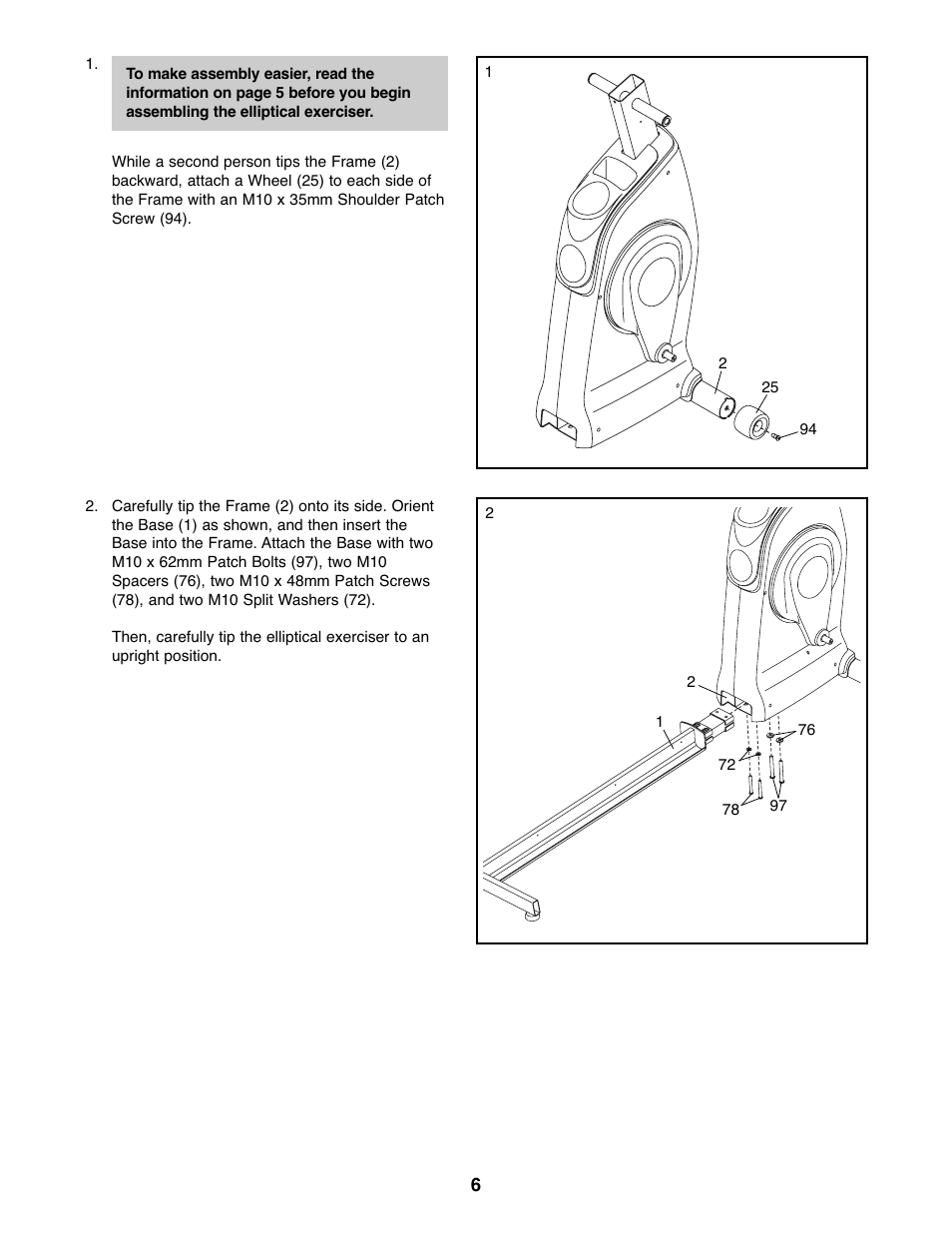 1. To make assembly easier, read the information on page 5 before you begin assembling the elliptical exerciser.

While a second person tips the Frame (2) backward, attach a Wheel (25) to each side of the Frame with an M10 x 35mm Shoulder Patch Screw (94).

1

2

25

94

2. Carefully tip the Frame (2) onto its side. Orient the Base (1) as shown, and then insert the Base into the Frame. Attach the Base with two M10 x 62mm Patch Bolts (97), two M10 Spacers (76), two M10 x 48mm Patch Screws (78), and two M10 Split Washers (72).

Then, carefully tip the elliptical exerciser to an upright position.

2

2

1

76

72

78

97

6