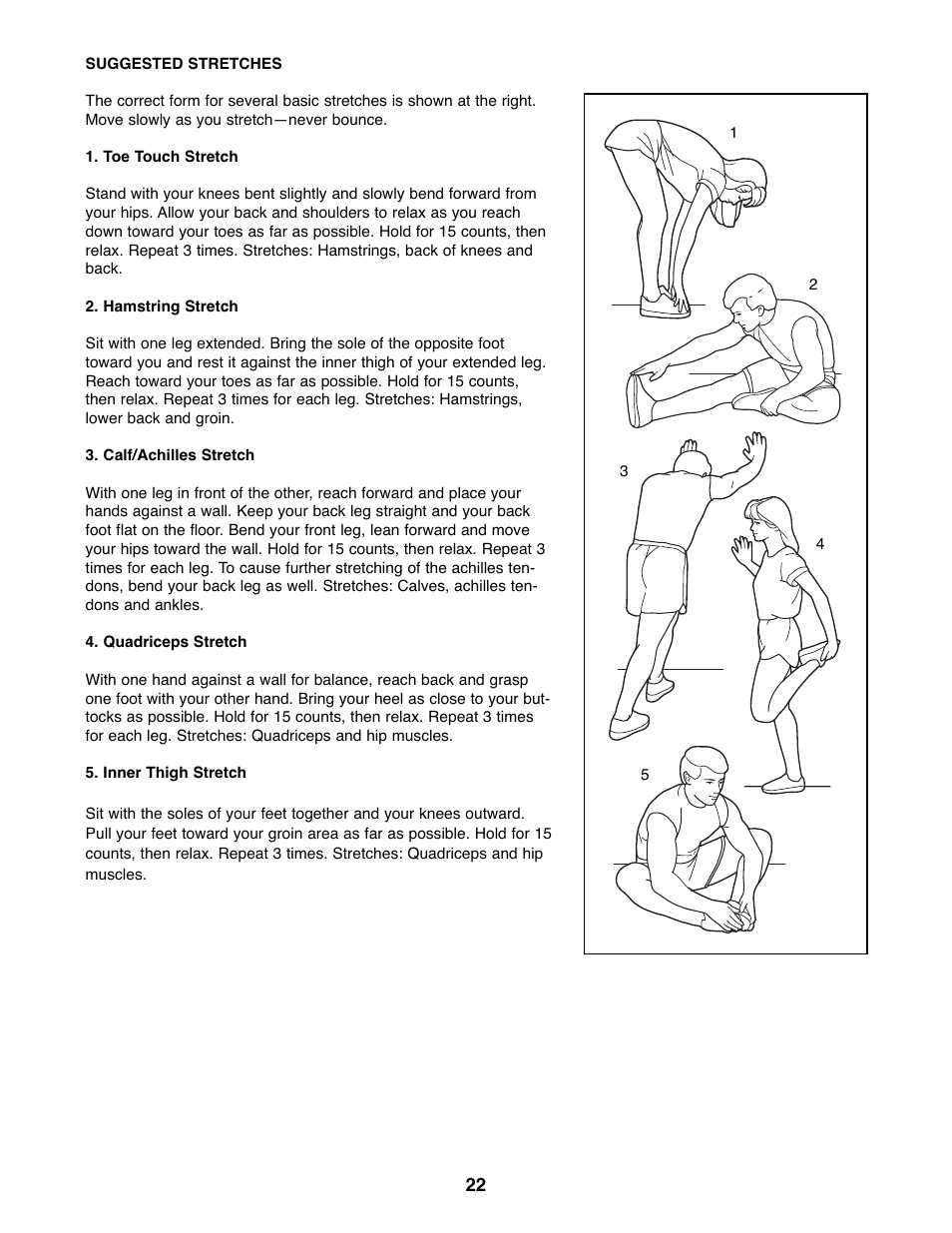 SUGGESTED STRETCHES

The correct form for several basic stretches is shown at the right. Move slowly as you stretch—never bounce.

1. Toe Touch Stretch

Stand with your knees bent slightly and slowly bend forward from your hips. Allow your back and shoulders to relax as you reach down toward your toes as far as possible. Hold for 15 counts, then relax. Repeat 3 times. Stretches: Hamstrings, back of knees and back.

2. Hamstring Stretch

Sit with one leg extended. Bring the sole of the opposite foot toward you and rest it against the inner thigh of your extended leg. Reach toward your toes as far as possible. Hold for 15 counts, then relax. Repeat 3 times for each leg. Stretches: Hamstrings, lower back and groin.

3. Calf/Achilles Stretch

With one leg in front of the other, reach forward and place your hands against a wall. Keep your back leg straight and your back foot flat on the floor. Bend your front leg, lean forward and move your hips toward the wall. Hold for 15 counts, then relax. Repeat 3 times for each leg. To cause further stretching of the achilles tendons, bend your back leg as well. Stretches: Calves, achilles tendons and ankles.

4. Quadriceps Stretch

With one hand against a wall for balance, reach back and grasp one foot with your other hand. Bring your heel as close to your buttocks as possible. Hold for 15 counts, then relax. Repeat 3 times for each leg. Stretches: Quadriceps and hip muscles.

5. Inner Thigh Stretch

Sit with the soles of your feet together and your knees outward. Pull your feet toward your groin area as far as possible. Hold for 15 counts, then relax. Repeat 3 times. Stretches: Quadriceps and hip muscles.

1
2
3
4
5

22