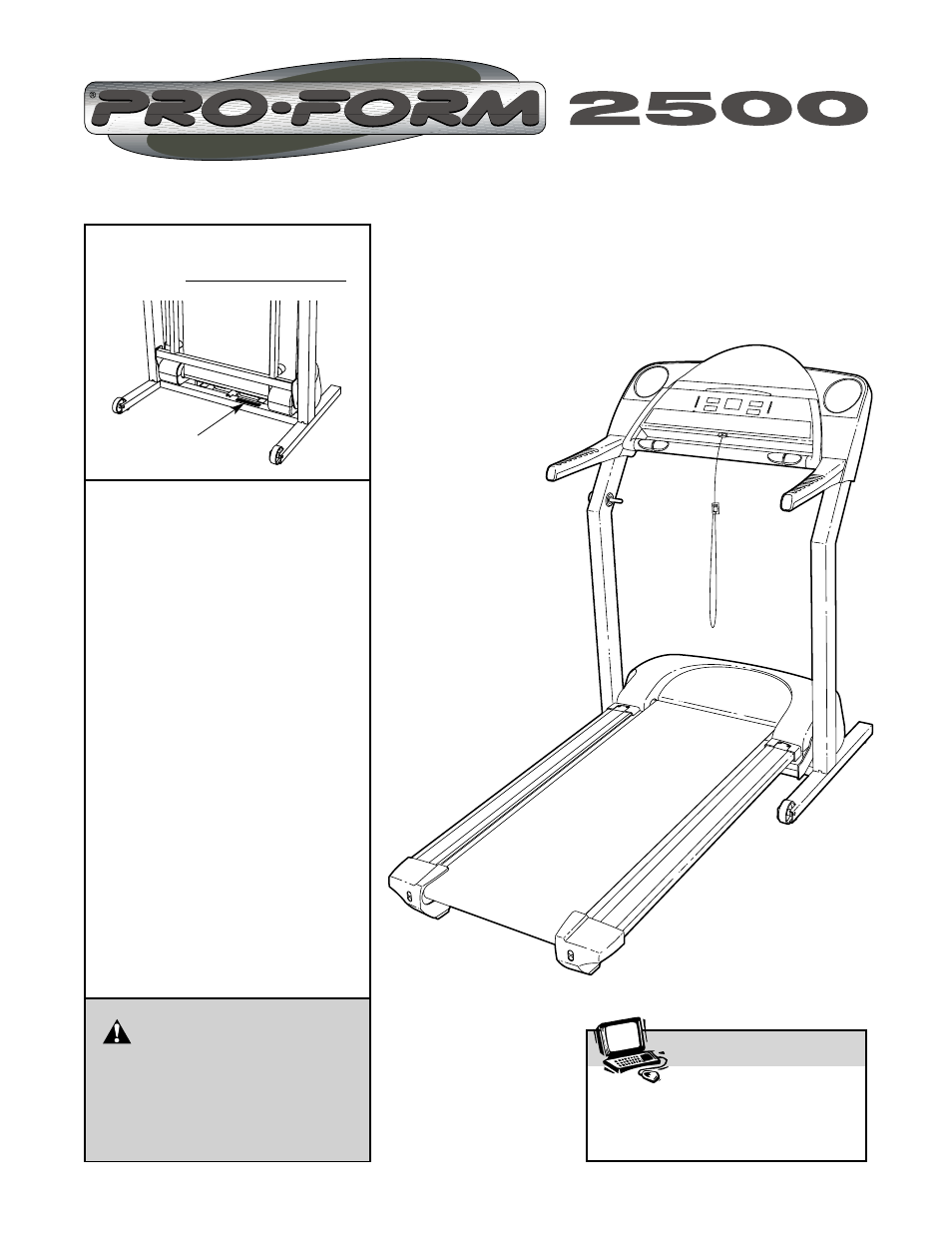 PRO·FORM 2500